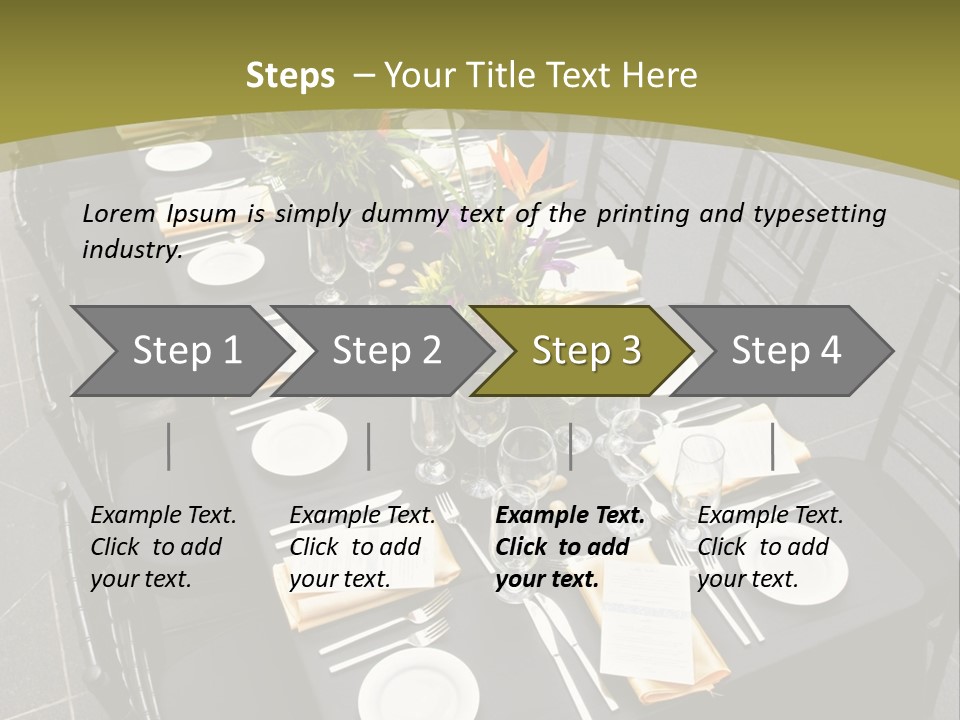 Steps – Your Title Text Here

Lorem Ipsum is simply dummy text of the printing and typesetting industry.

Step 1

Step 2

Step 3

Step 4

Example Text. Click to add your text.

Example Text. Click to add your text.

Example Text. Click to add your text.

Example Text. Click to add your text.