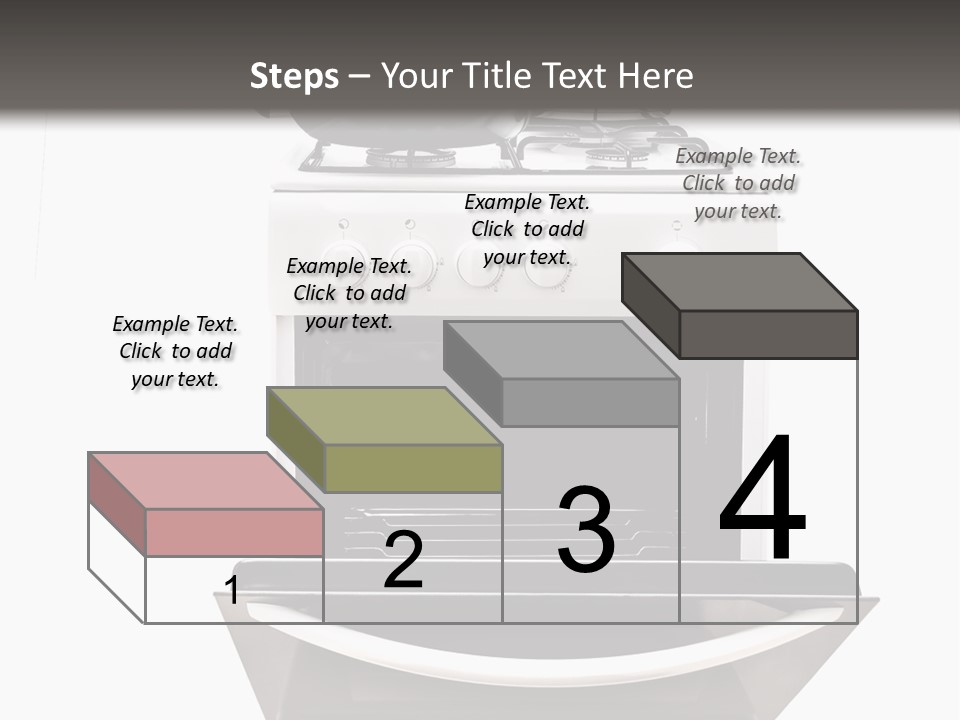 Steps – Your Title Text Here

Example Text. Click to add your text.

Example Text. Click to add your text.

Example Text. Click to add your text.

Example Text. Click to add your text.

1

2

3

4