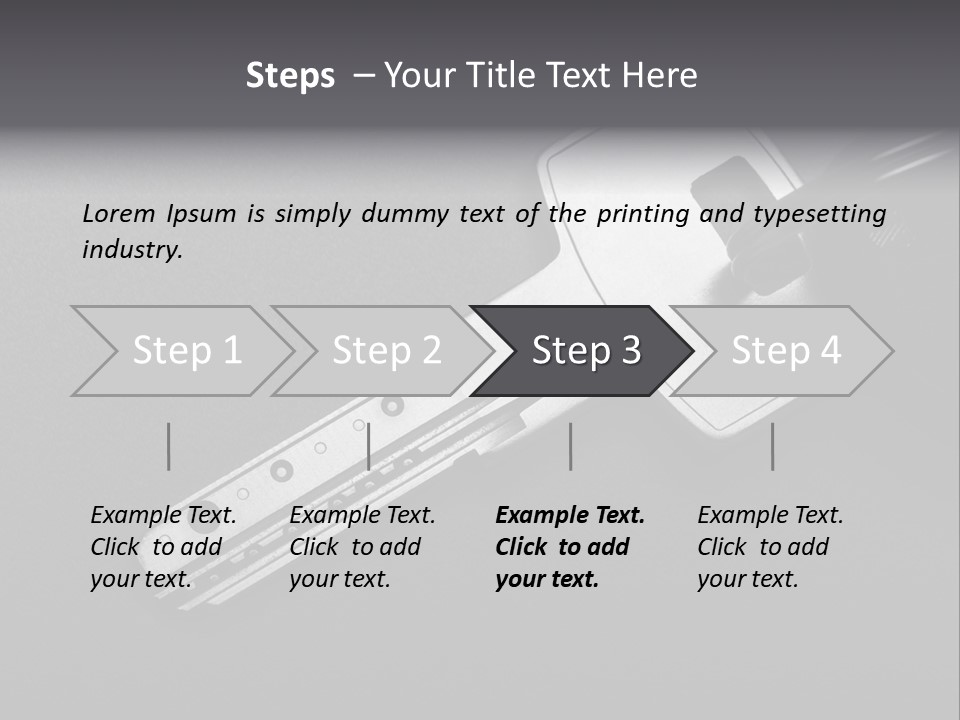 Steps – Your Title Text Here

Lorem Ipsum is simply dummy text of the printing and typesetting industry.

Step 1
Step 2
Step 3
Step 4

Example Text. Click to add your text.

Example Text. Click to add your text.

Example Text. Click to add your text.

Example Text. Click to add your text.