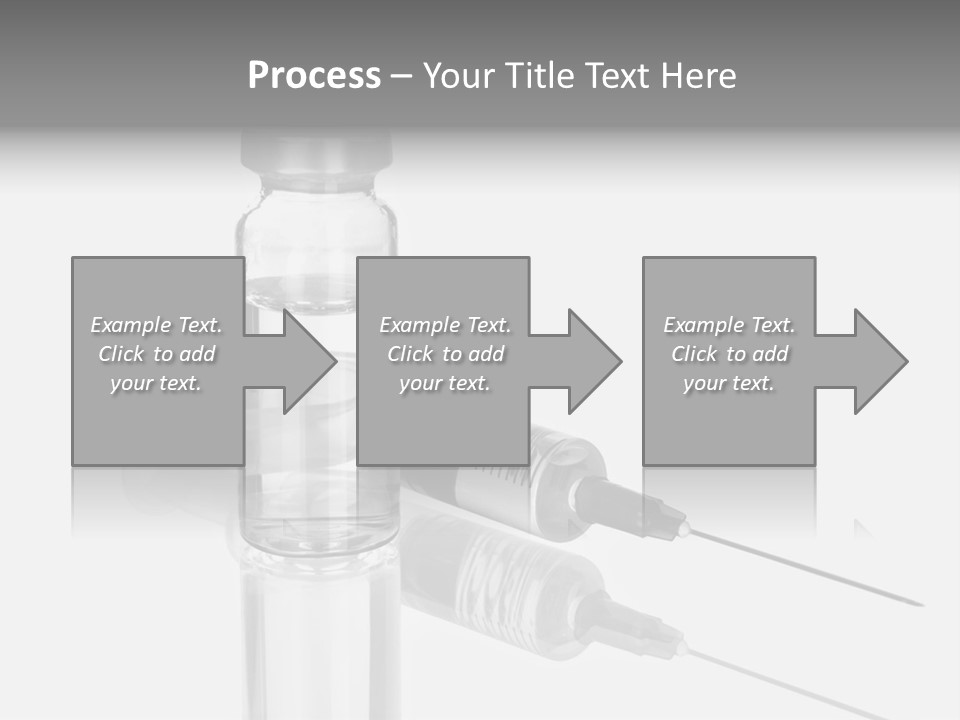 Process – Your Title Text Here

Example Text. Click to add your text.

Example Text. Click to add your text.

Example Text. Click to add your text.