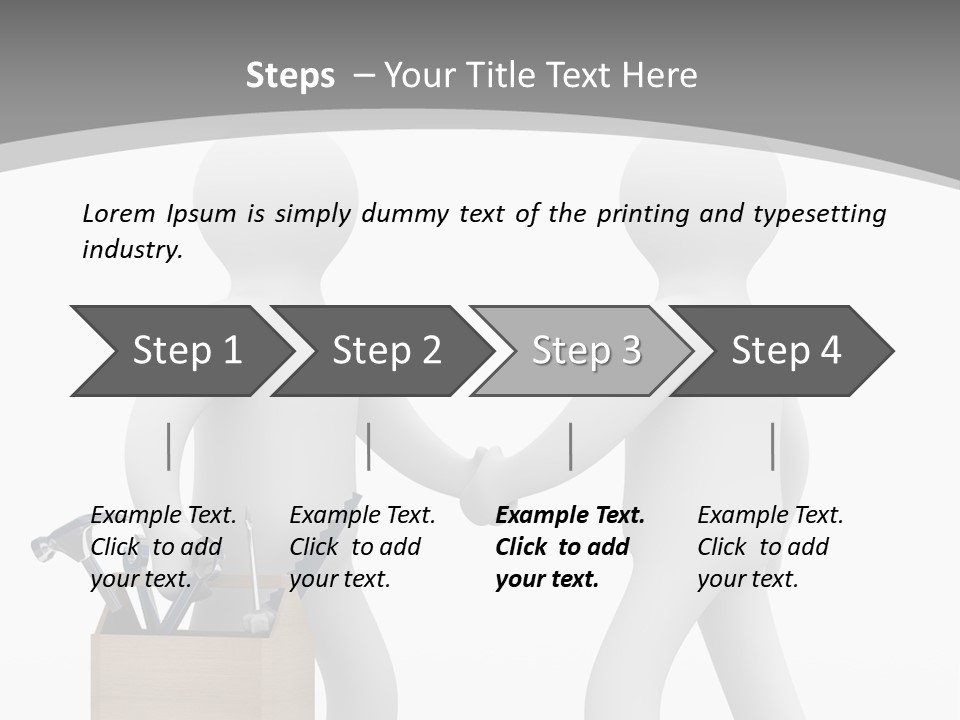 Steps – Your Title Text Here

Lorem Ipsum is simply dummy text of the printing and typesetting industry.

Step 1

Step 2

Step 3

Step 4

Example Text. Click to add your text.

Example Text. Click to add your text.

Example Text. Click to add your text.

Example Text. Click to add your text.