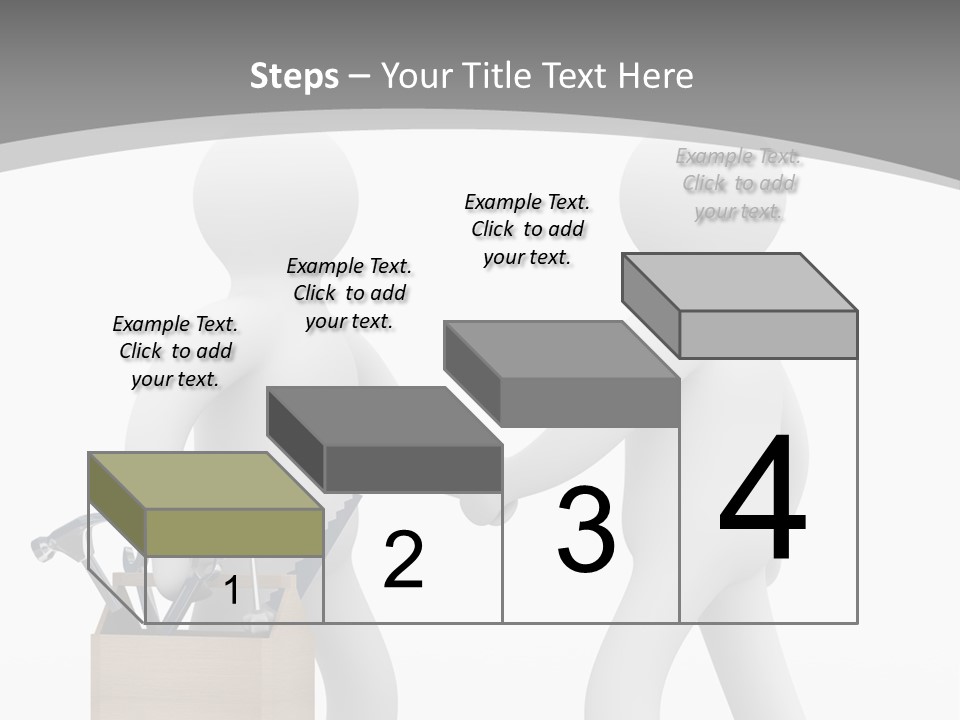 Steps – Your Title Text Here

Example Text. Click to add your text.

Example Text. Click to add your text.

Example Text. Click to add your text.

Example Text. Click to add your text.

1

2

3

4