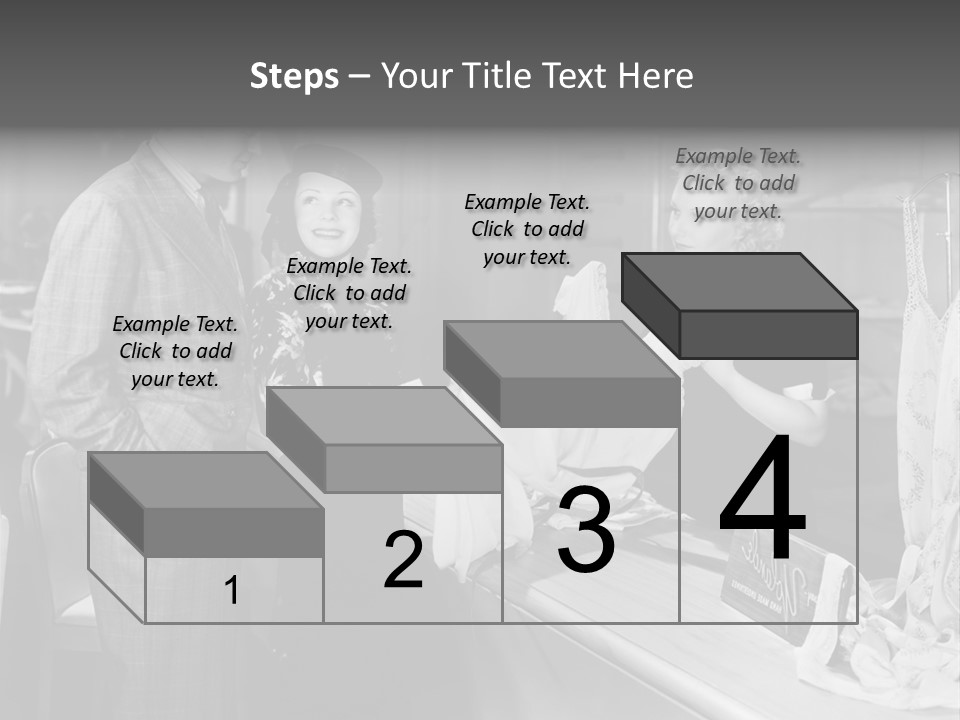 Steps – Your Title Text Here

Example Text. Click to add your text.

Example Text. Click to add your text.

Example Text. Click to add your text.

Example Text. Click to add your text.

1

2

3

4