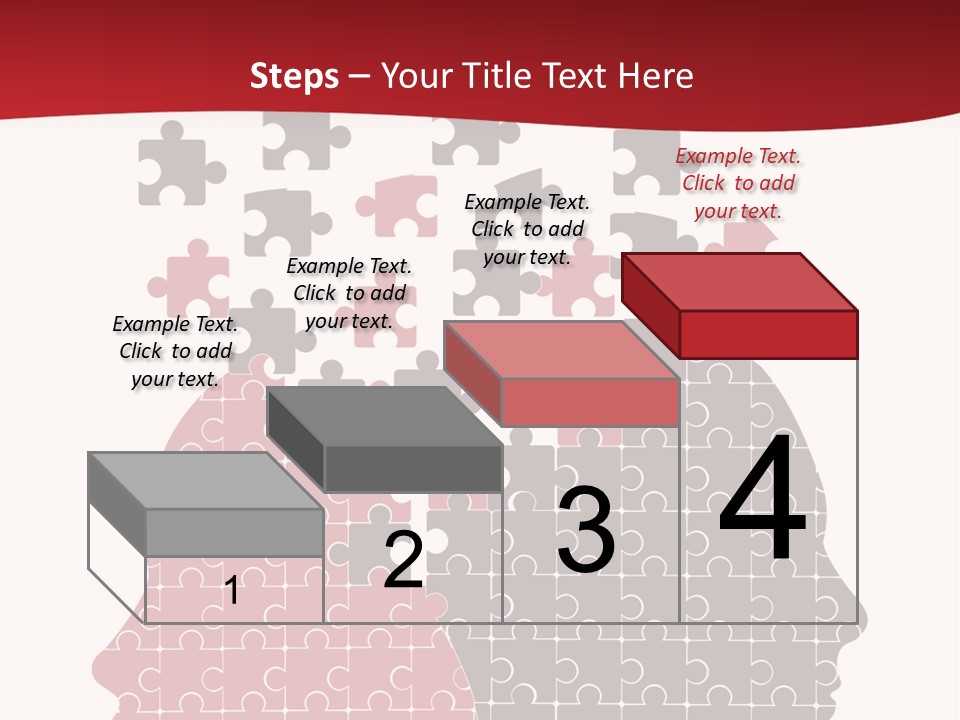 Steps – Your Title Text Here

Example Text. Click to add your text.

Example Text. Click to add your text.

Example Text. Click to add your text.

Example Text. Click to add your text.

1

2

3

4