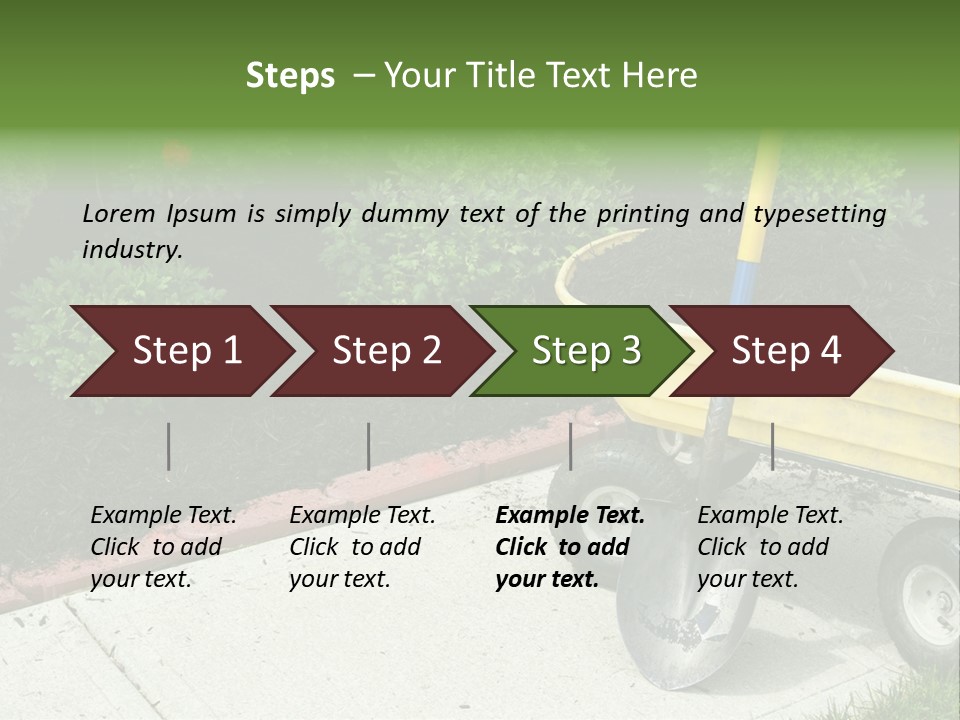 Steps – Your Title Text Here

Lorem Ipsum is simply dummy text of the printing and typesetting industry.

Step 1

Step 2

Step 3

Step 4

Example Text. Click to add your text.

Example Text. Click to add your text.

Example Text. Click to add your text.

Example Text. Click to add your text.