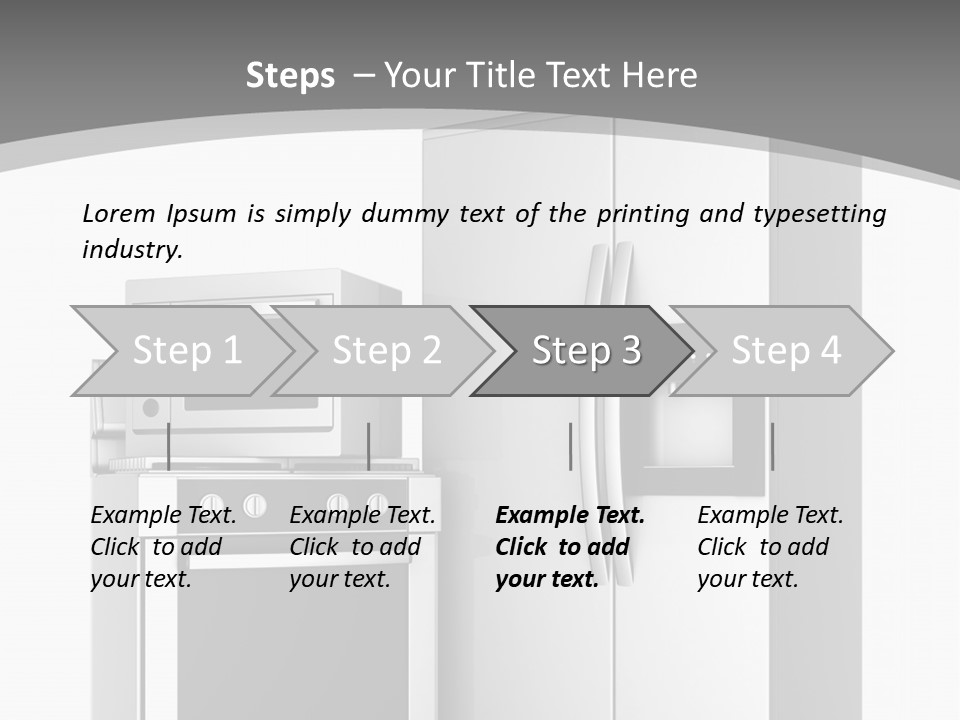 Steps – Your Title Text Here

Lorem Ipsum is simply dummy text of the printing and typesetting industry.

Step 1

Step 2

Step 3

Step 4

Example Text. Click to add your text.

Example Text. Click to add your text.

Example Text. Click to add your text.

Example Text. Click to add your text.