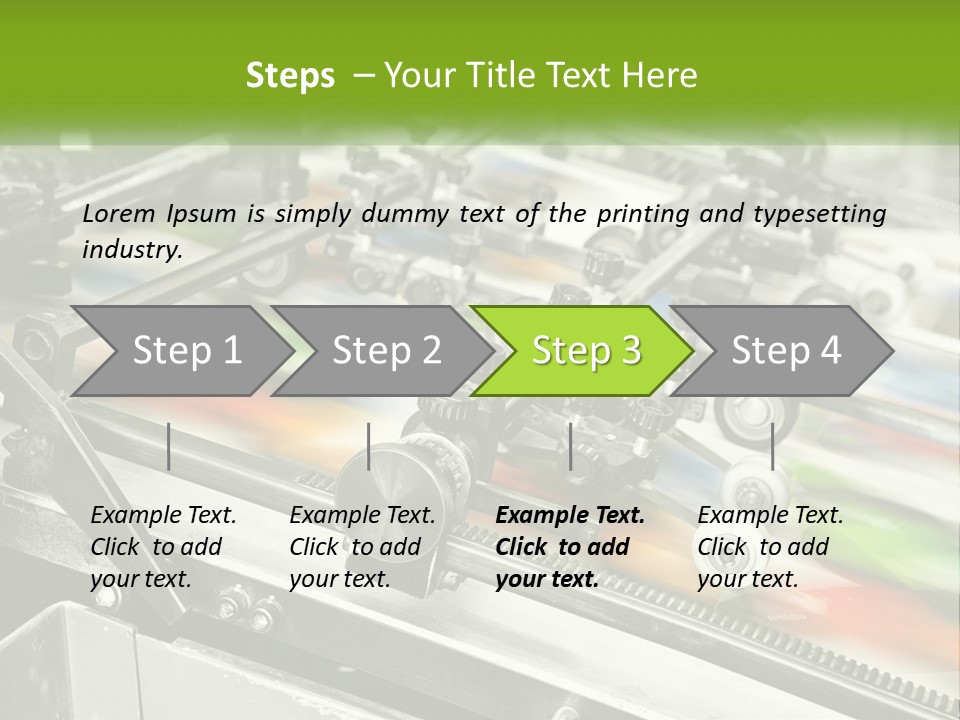 Steps – Your Title Text Here

Lorem Ipsum is simply dummy text of the printing and typesetting industry.

Step 1

Step 2

Step 3

Step 4

Example Text. Click to add your text.

Example Text. Click to add your text.

Example Text. Click to add your text.

Example Text. Click to add your text.