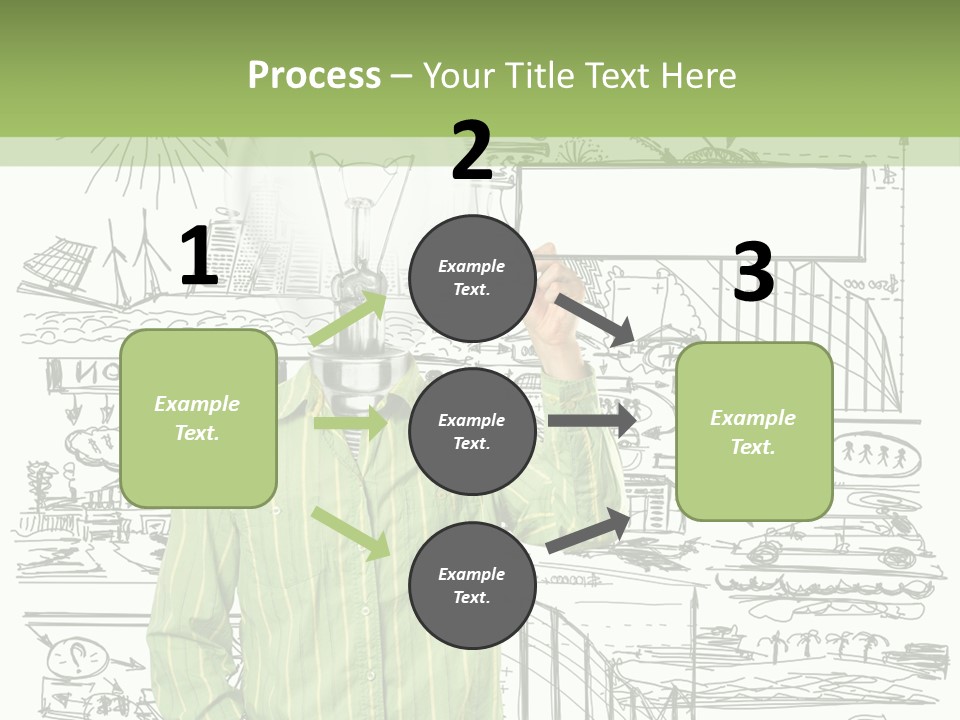 Process – Your Title Text Here

1

Example Text.

2

Example Text.

Example Text.

Example Text.

3

Example Text.