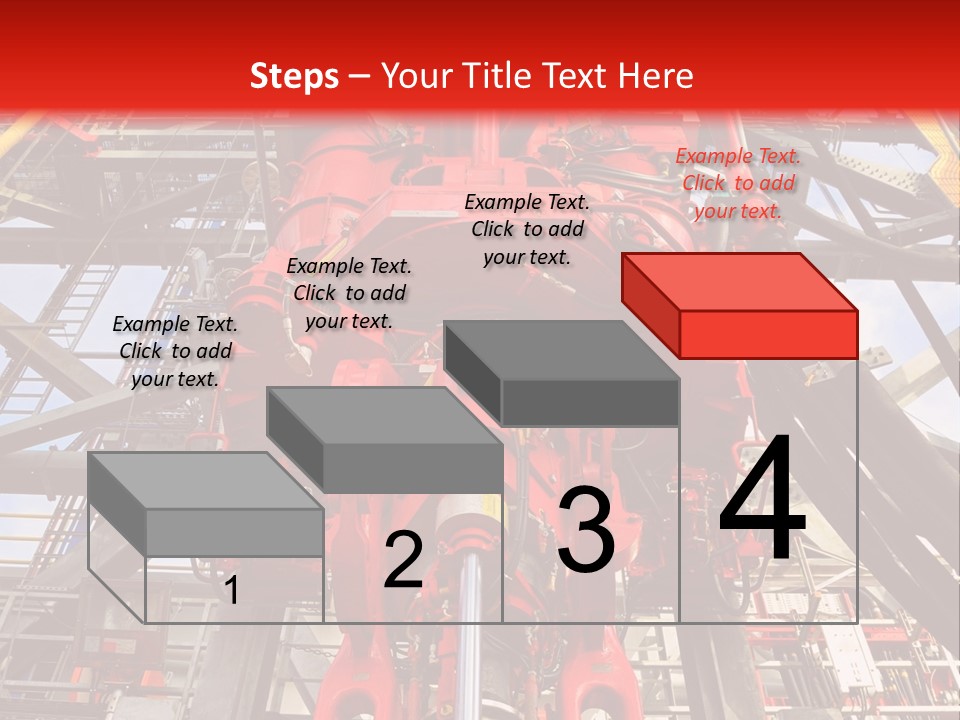 Steps – Your Title Text Here

Example Text. Click to add your text.

Example Text. Click to add your text.

Example Text. Click to add your text.

Example Text. Click to add your text.

1

2

3

4