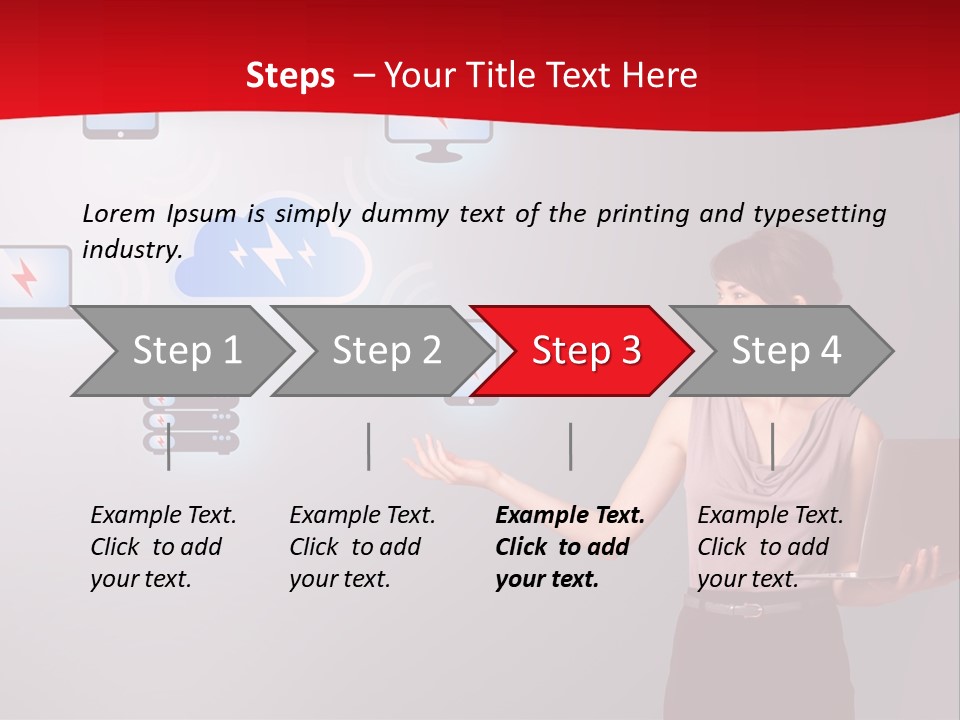 Steps – Your Title Text Here

Lorem Ipsum is simply dummy text of the printing and typesetting industry.

Step 1

Step 2

Step 3

Step 4

Example Text. Click to add your text.

Example Text. Click to add your text.

Example Text. Click to add your text.

Example Text. Click to add your text.