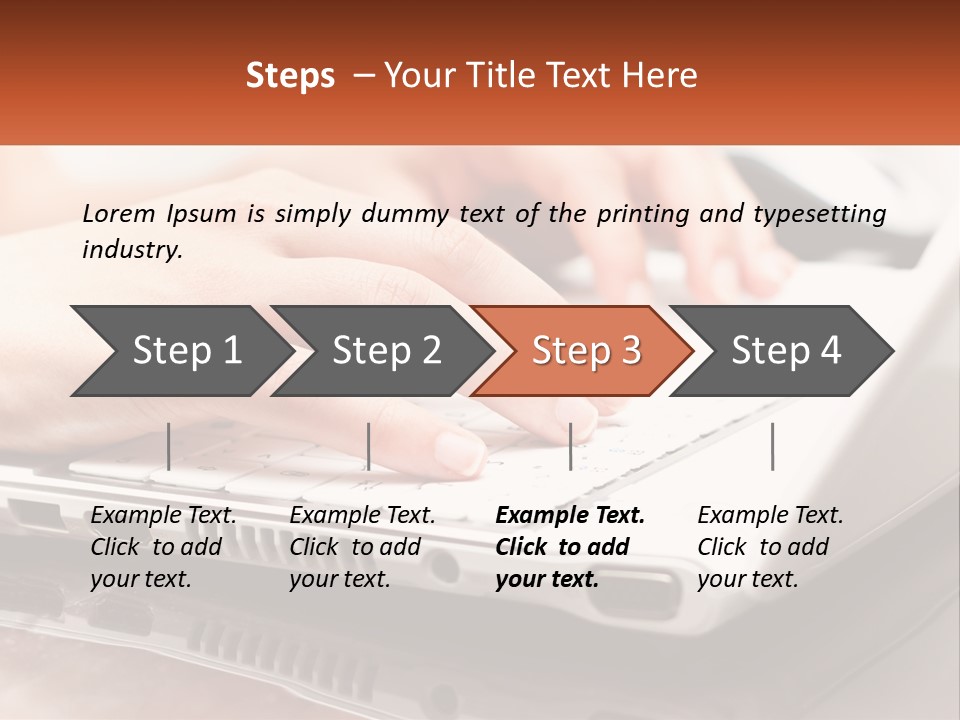 Steps – Your Title Text Here

Lorem Ipsum is simply dummy text of the printing and typesetting industry.

Step 1

Step 2

Step 3

Step 4

Example Text. Click to add your text.

Example Text. Click to add your text.

Example Text. Click to add your text.

Example Text. Click to add your text.