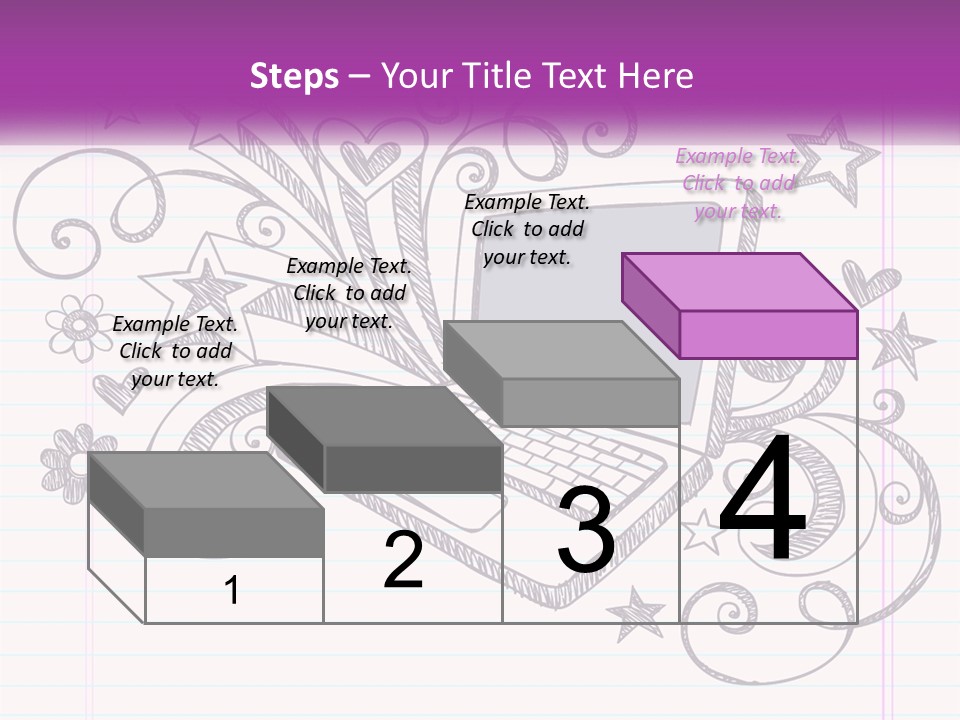 Steps – Your Title Text Here

Example Text. Click to add your text.

Example Text. Click to add your text.

Example Text. Click to add your text.

Example Text. Click to add your text.

1

2

3

4