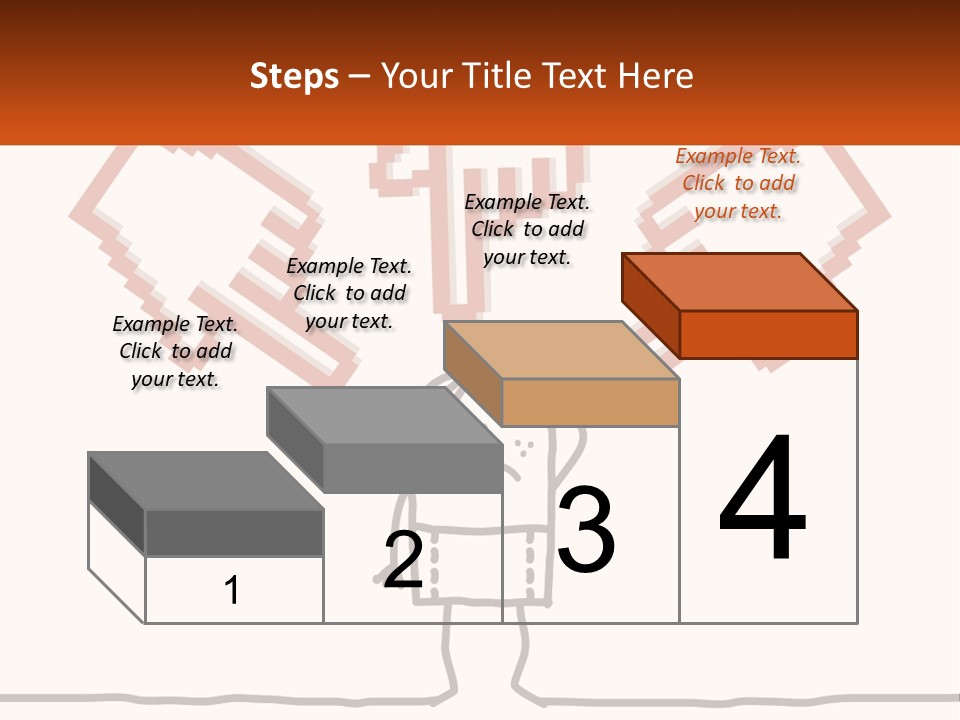 Steps – Your Title Text Here

Example Text. Click to add your text.

Example Text. Click to add your text.

Example Text. Click to add your text.

Example Text. Click to add your text.

1

2

3

4