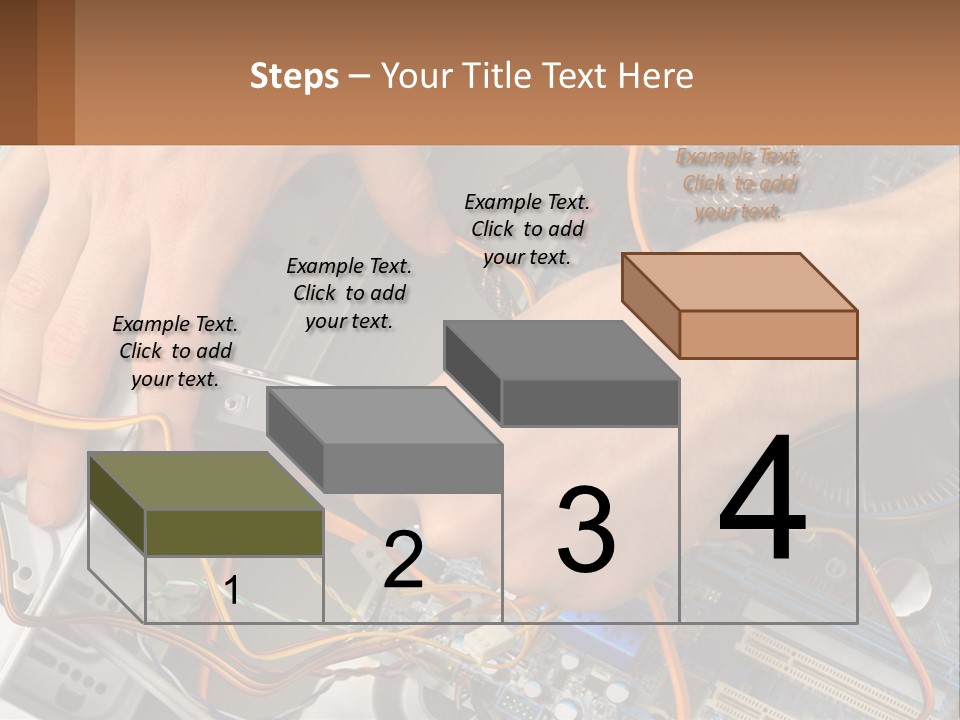 Steps – Your Title Text Here

Example Text. Click to add your text.

Example Text. Click to add your text.

Example Text. Click to add your text.

Example Text. Click to add your text.

1

2

3

4