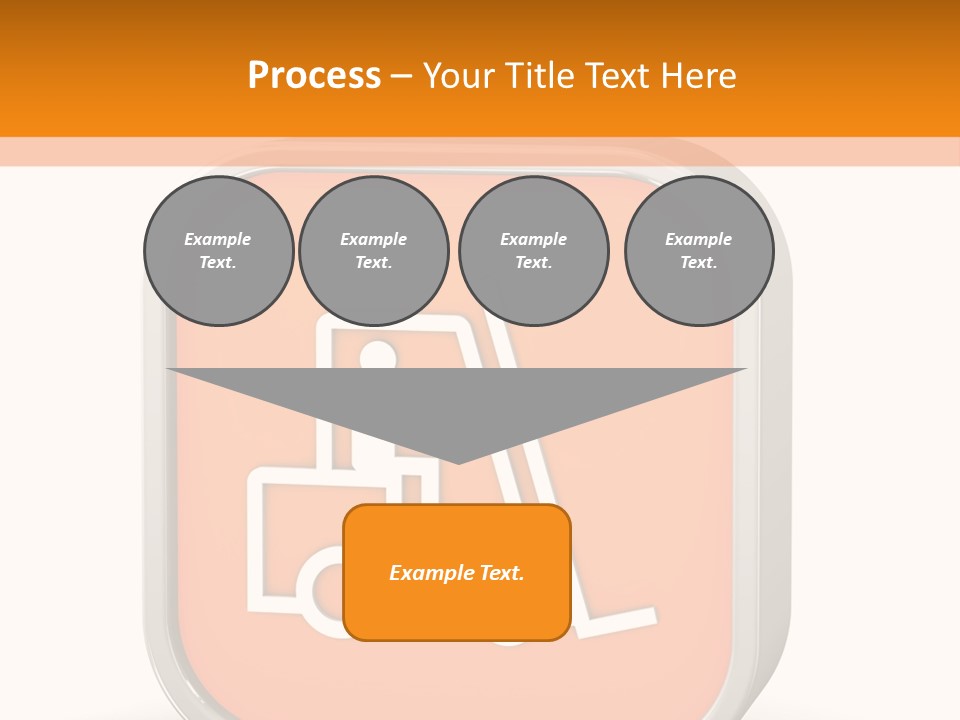 Process – Your Title Text Here

Example Text.

Example Text.

Example Text.

Example Text.

Example Text.