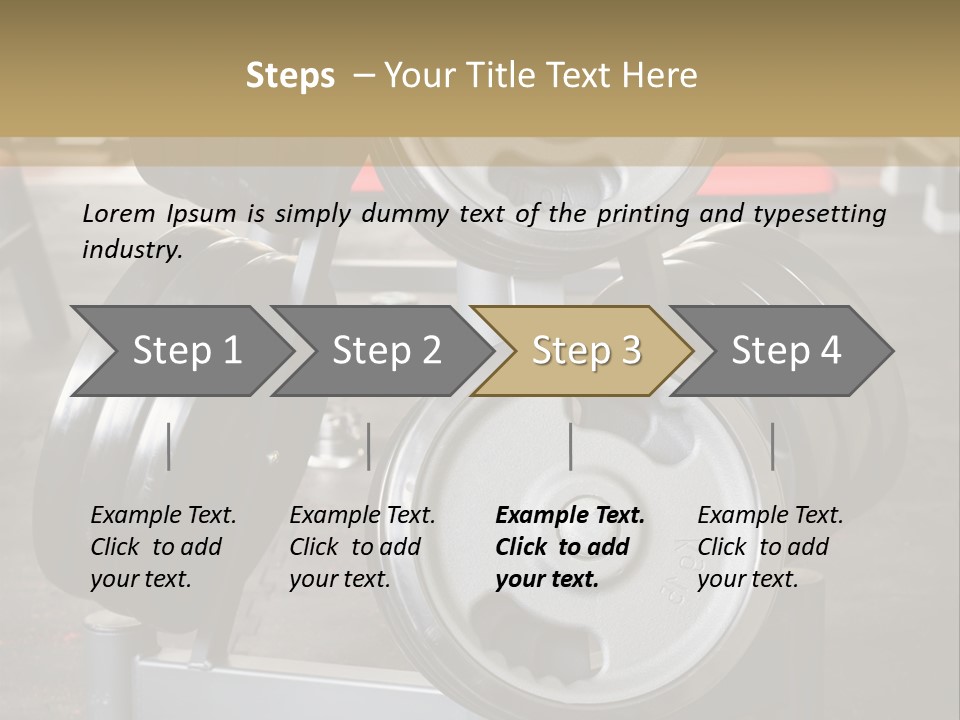 Steps – Your Title Text Here

Lorem Ipsum is simply dummy text of the printing and typesetting industry.

Step 1

Step 2

Step 3

Step 4

Example Text. Click to add your text.

Example Text. Click to add your text.

Example Text. Click to add your text.

Example Text. Click to add your text.