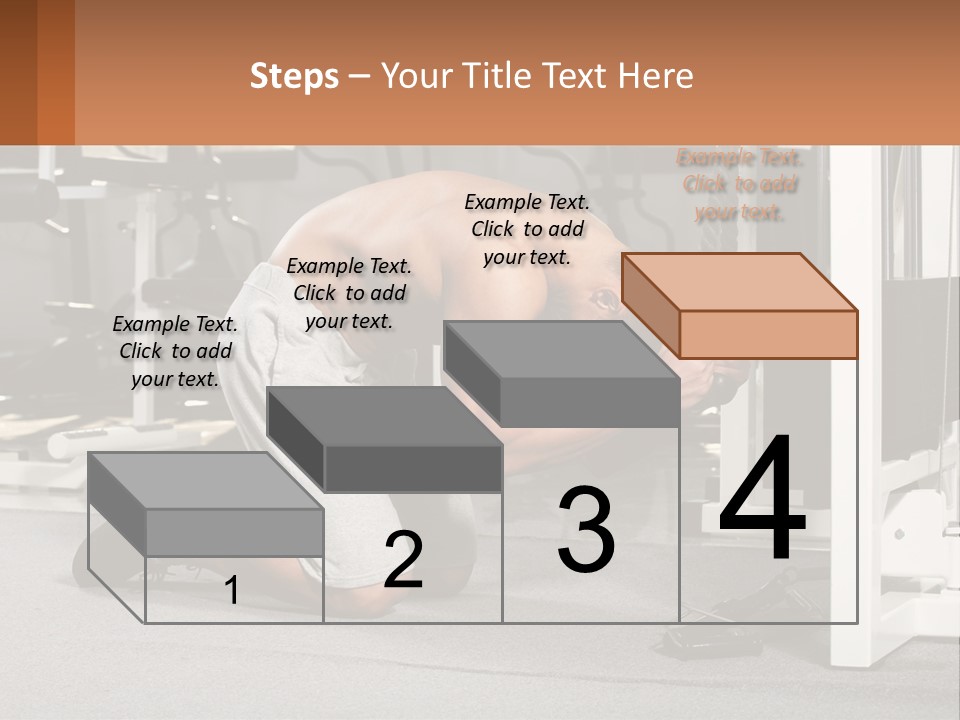 Steps – Your Title Text Here

Example Text. Click to add your text.

Example Text. Click to add your text.

Example Text. Click to add your text.

Example Text. Click to add your text.

1

2

3

4