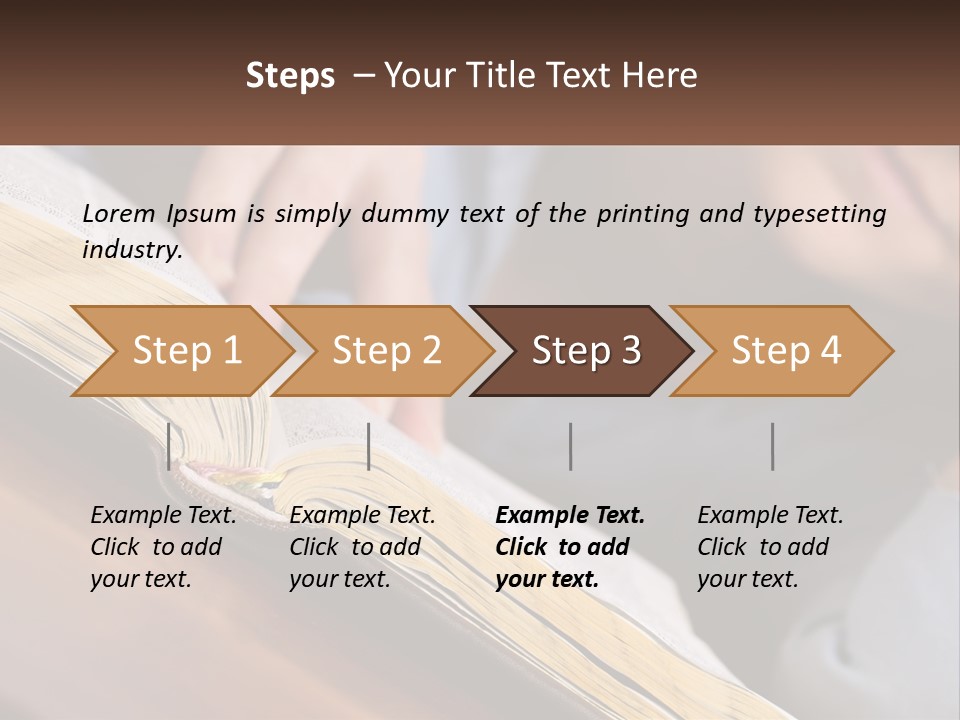 Steps – Your Title Text Here

Lorem Ipsum is simply dummy text of the printing and typesetting industry.

Step 1

Step 2

Step 3

Step 4

Example Text. Click to add your text.

Example Text. Click to add your text.

Example Text. Click to add your text.

Example Text. Click to add your text.