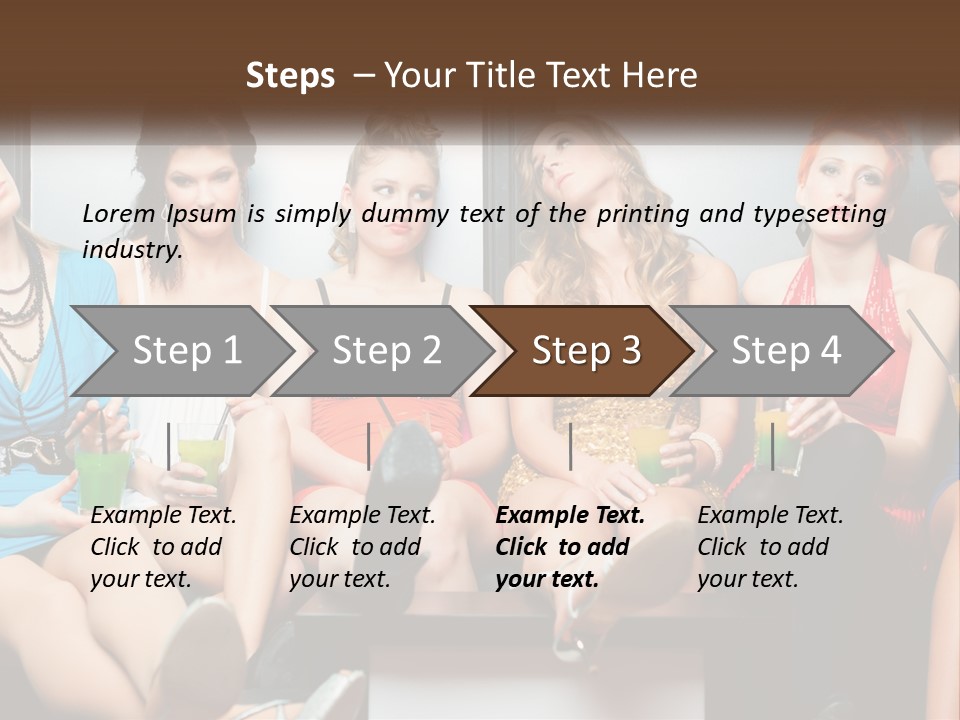 Steps – Your Title Text Here

Lorem Ipsum is simply dummy text of the printing and typesetting industry.

Step 1

Step 2

Step 3

Step 4

Example Text. Click to add your text.

Example Text. Click to add your text.

Example Text. Click to add your text.

Example Text. Click to add your text.