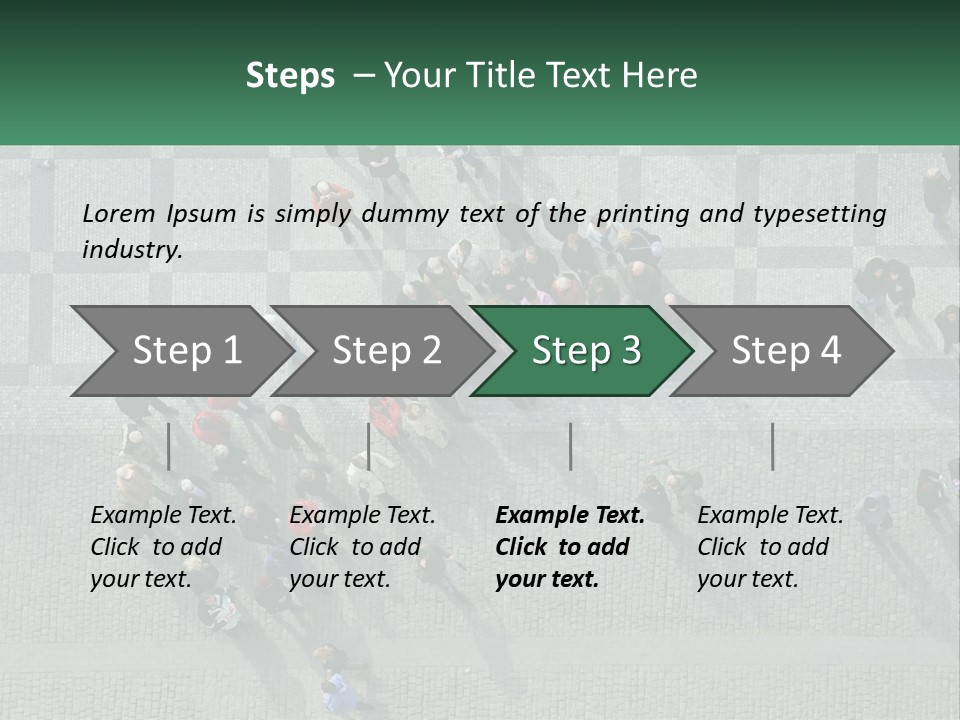 Steps – Your Title Text Here

Lorem Ipsum is simply dummy text of the printing and typesetting industry.

Step 1

Step 2

Step 3

Step 4

Example Text. Click to add your text.

Example Text. Click to add your text.

Example Text. Click to add your text.

Example Text. Click to add your text.