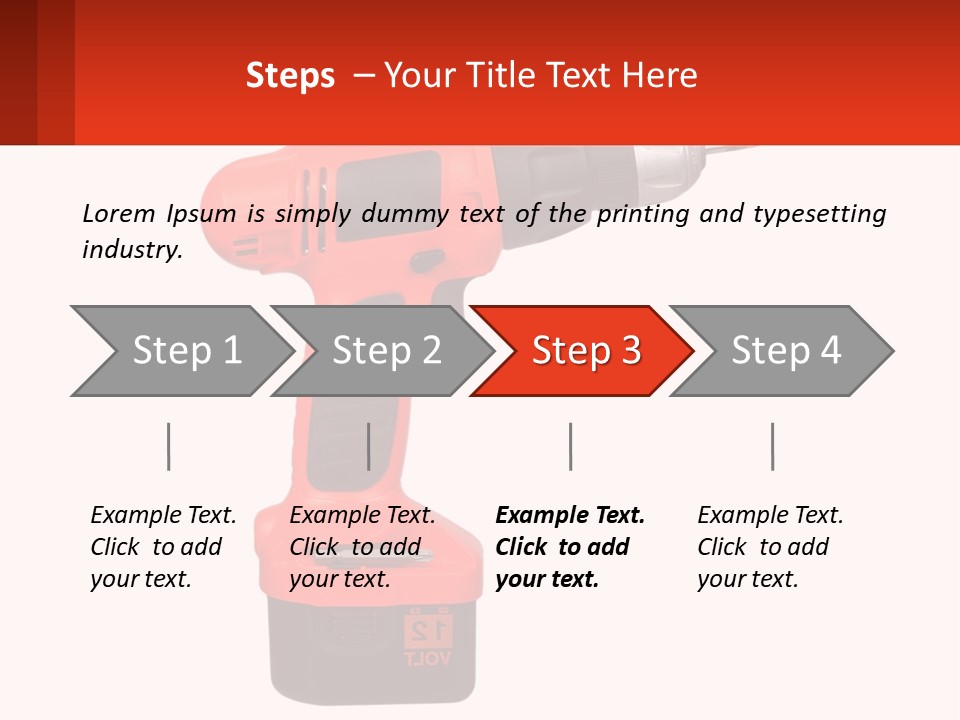 Steps – Your Title Text Here

Lorem Ipsum is simply dummy text of the printing and typesetting industry.

Step 1

Step 2

Step 3

Step 4

Example Text. Click to add your text.

Example Text. Click to add your text.

Example Text. Click to add your text.

Example Text. Click to add your text.

12 VOLT