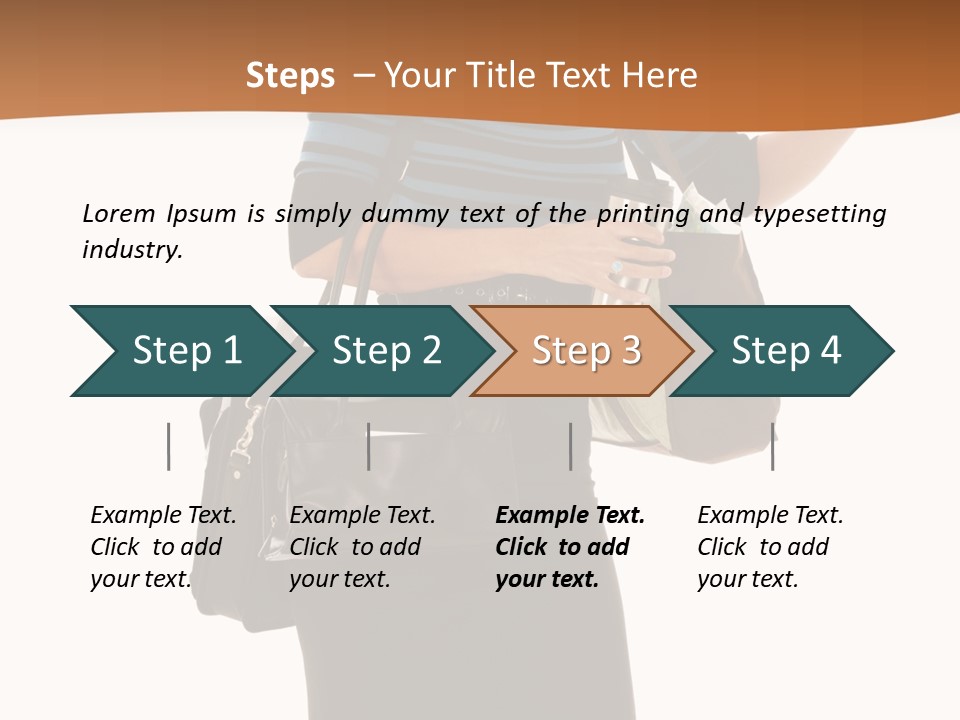 Steps – Your Title Text Here

Lorem Ipsum is simply dummy text of the printing and typesetting industry.

Step 1

Step 2

Step 3

Step 4

Example Text. Click to add your text.

Example Text. Click to add your text.

Example Text. Click to add your text.

Example Text. Click to add your text.