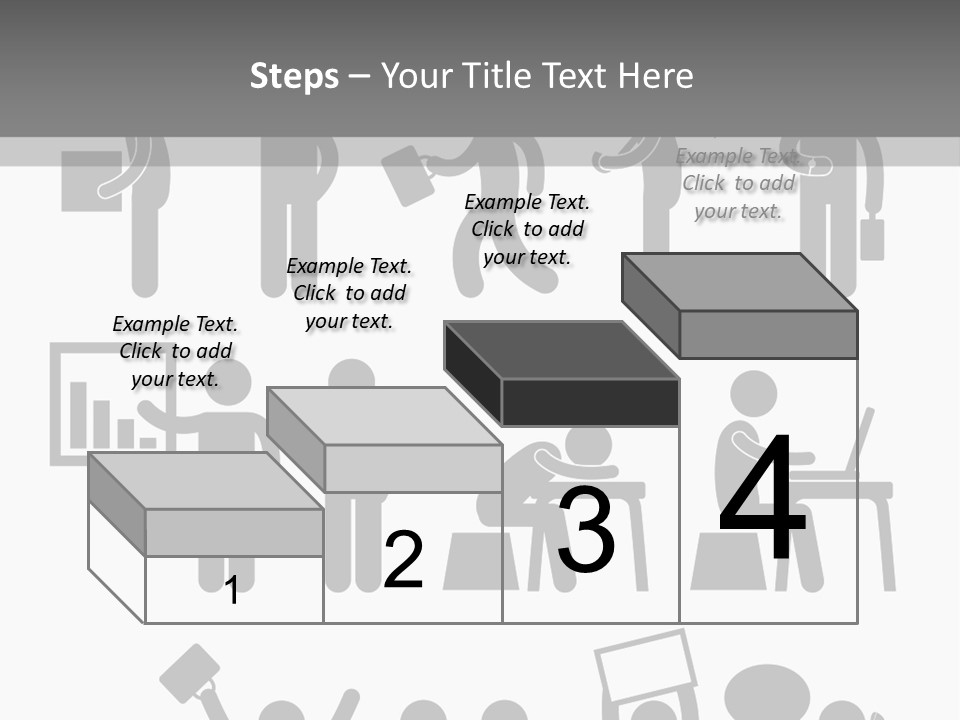 Steps – Your Title Text Here

Example Text. Click to add your text.

Example Text. Click to add your text.

Example Text. Click to add your text.

Example Text. Click to add your text.

1

2

3

4