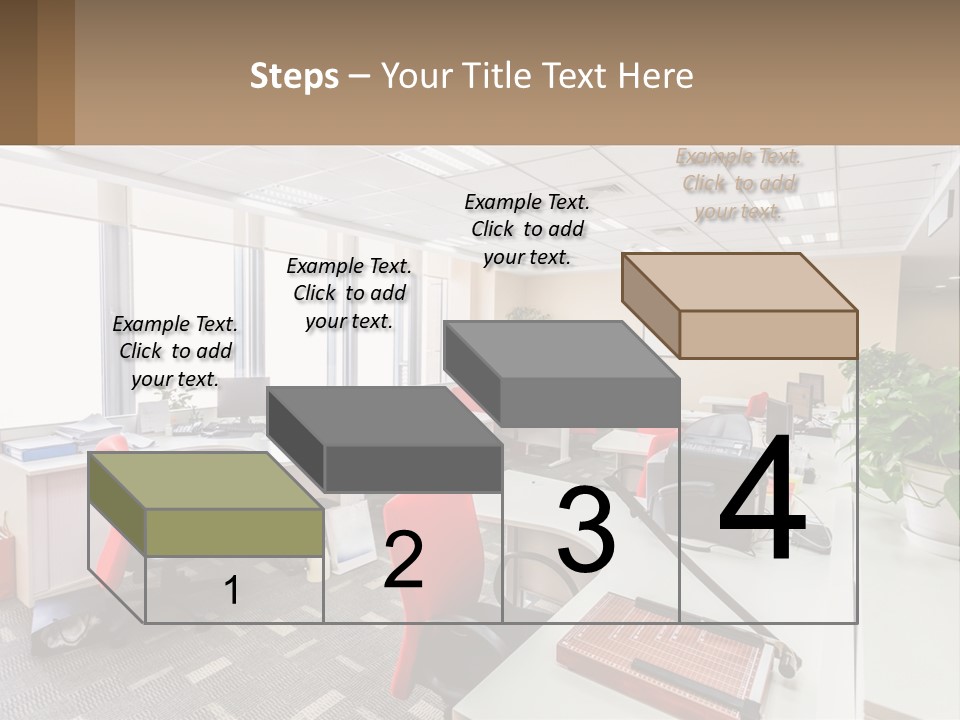 Steps – Your Title Text Here

Example Text. Click to add your text.

Example Text. Click to add your text.

Example Text. Click to add your text.

Example Text. Click to add your text.

1

2

3

4