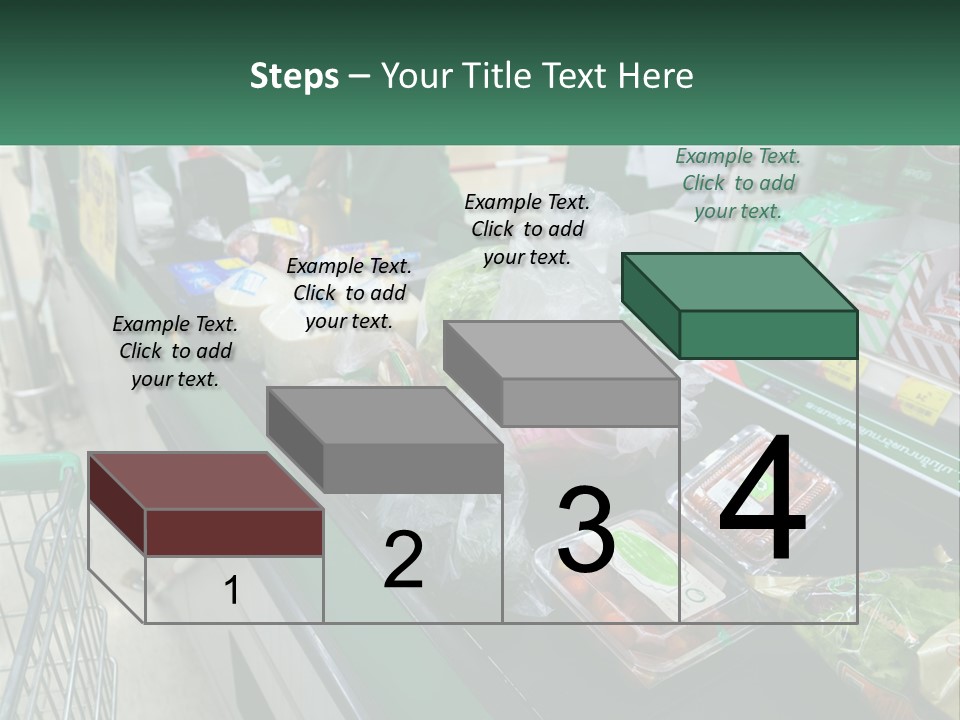 Steps – Your Title Text Here

Example Text. Click to add your text.

Example Text. Click to add your text.

Example Text. Click to add your text.

Example Text. Click to add your text.

1

2

3

4