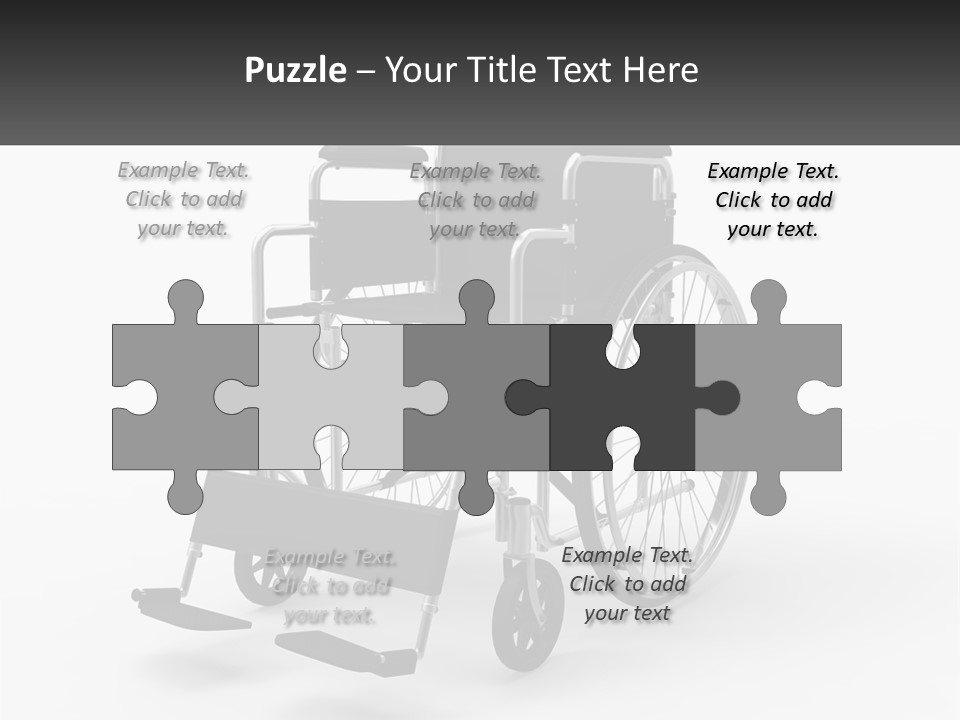 Puzzle – Your Title Text Here

Example Text. Click to add your text.

Example Text. Click to add your text.

Example Text. Click to add your text.

Example Text. Click to add your text.

Example Text. Click to add your text