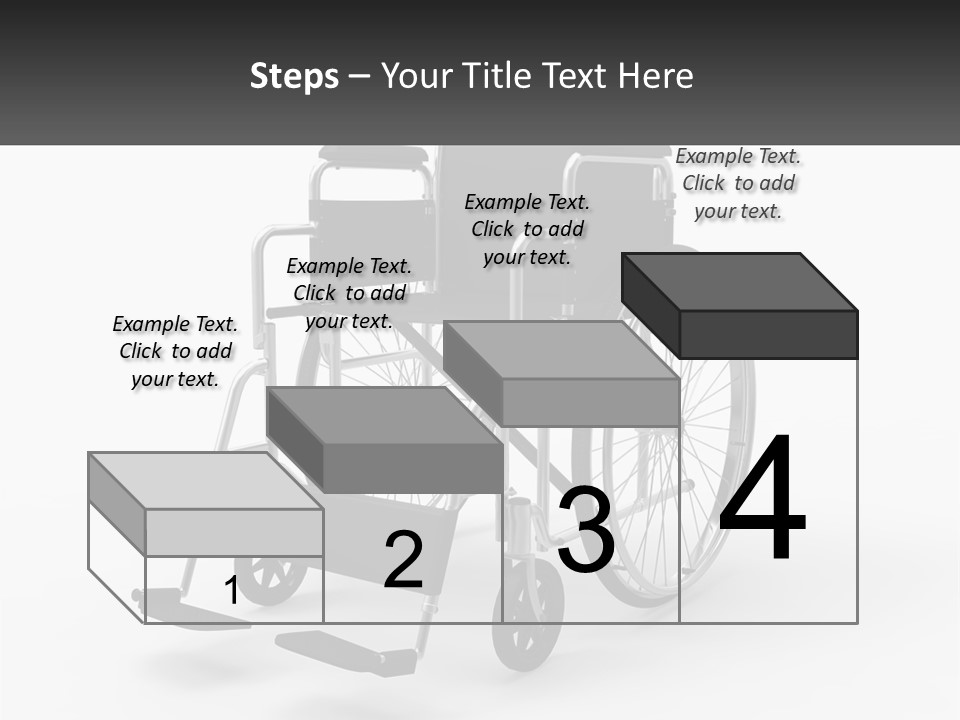 Steps – Your Title Text Here

Example Text. Click to add your text.

Example Text. Click to add your text.

Example Text. Click to add your text.

Example Text. Click to add your text.

1

2

3

4