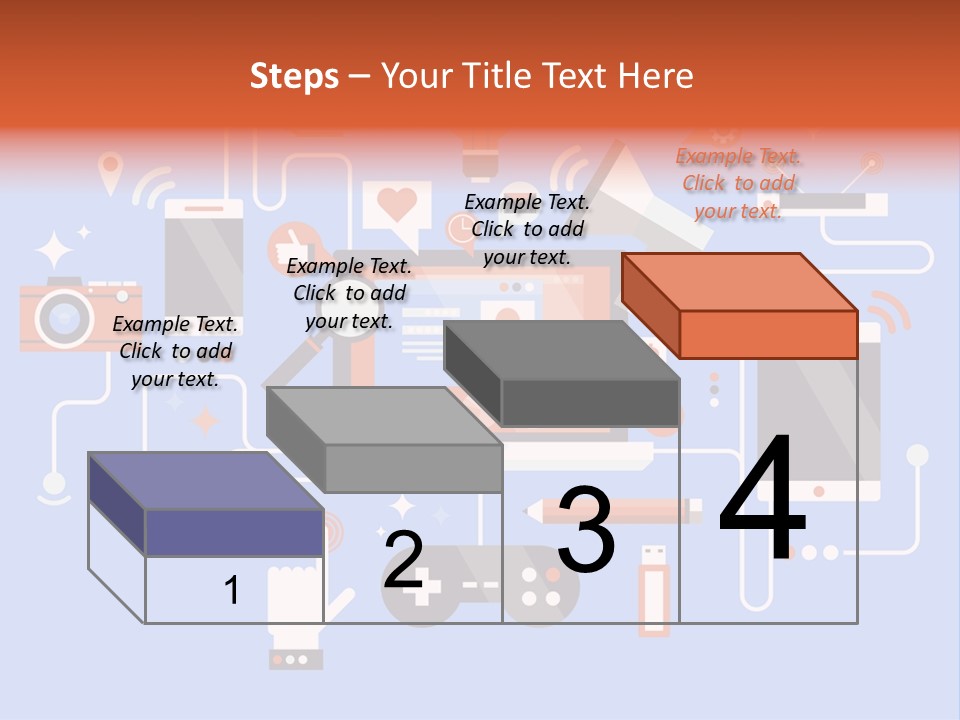 Steps – Your Title Text Here

Example Text. Click to add your text.

Example Text. Click to add your text.

Example Text. Click to add your text.

Example Text. Click to add your text.

1

2

3

4