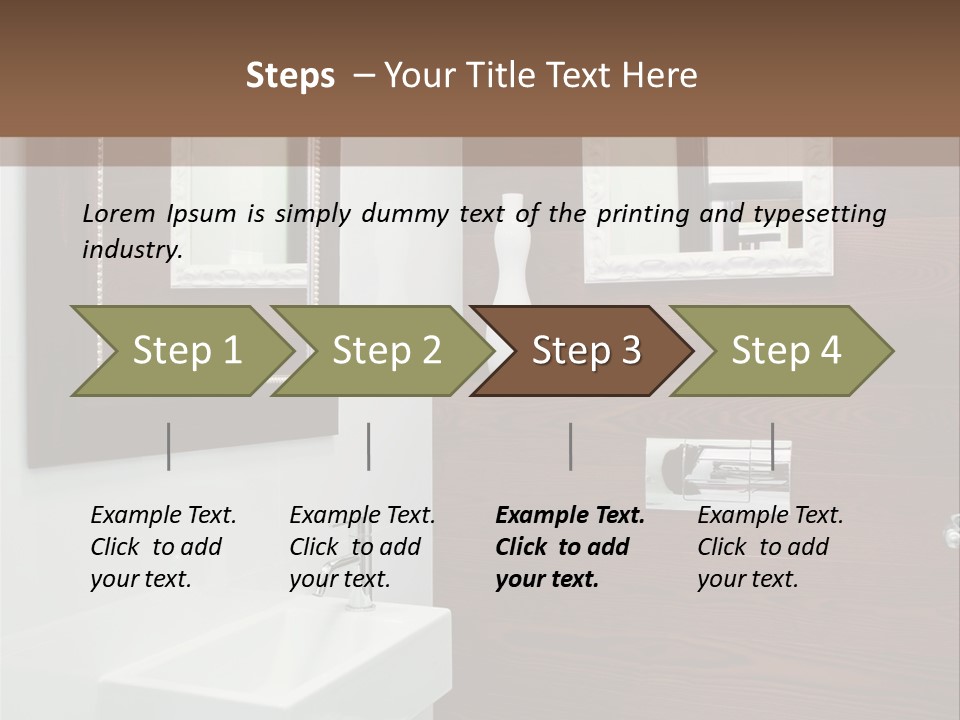 Steps – Your Title Text Here

Lorem Ipsum is simply dummy text of the printing and typesetting industry.

Step 1

Step 2

Step 3

Step 4

Example Text. Click to add your text.

Example Text. Click to add your text.

Example Text. Click to add your text.

Example Text. Click to add your text.