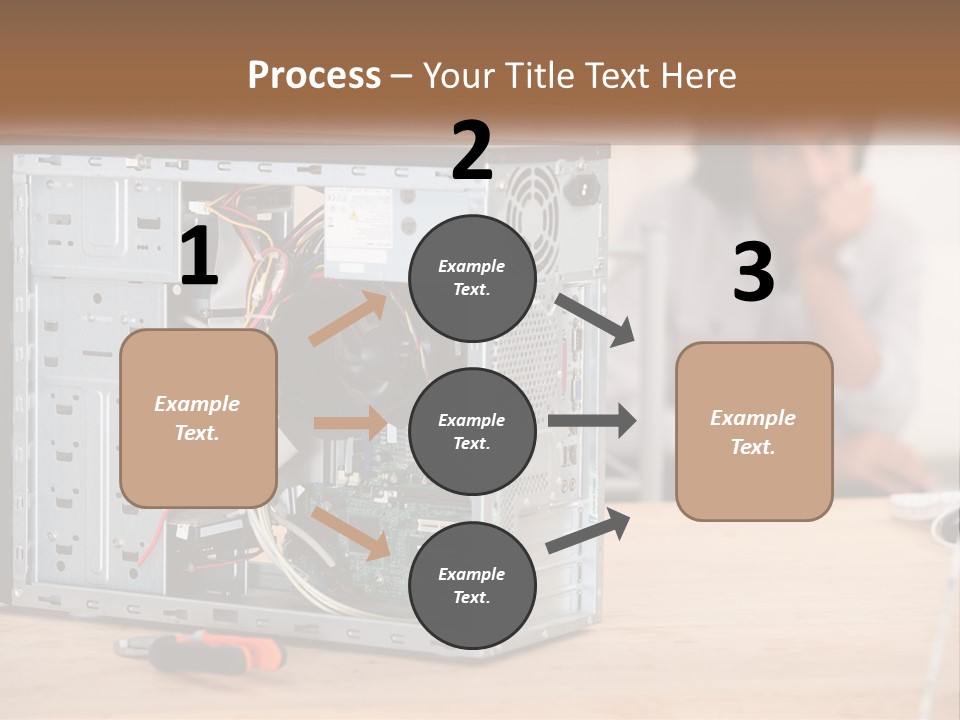 Process – Your Title Text Here

1

Example Text.

2

Example Text.

Example Text.

Example Text.

3

Example Text.