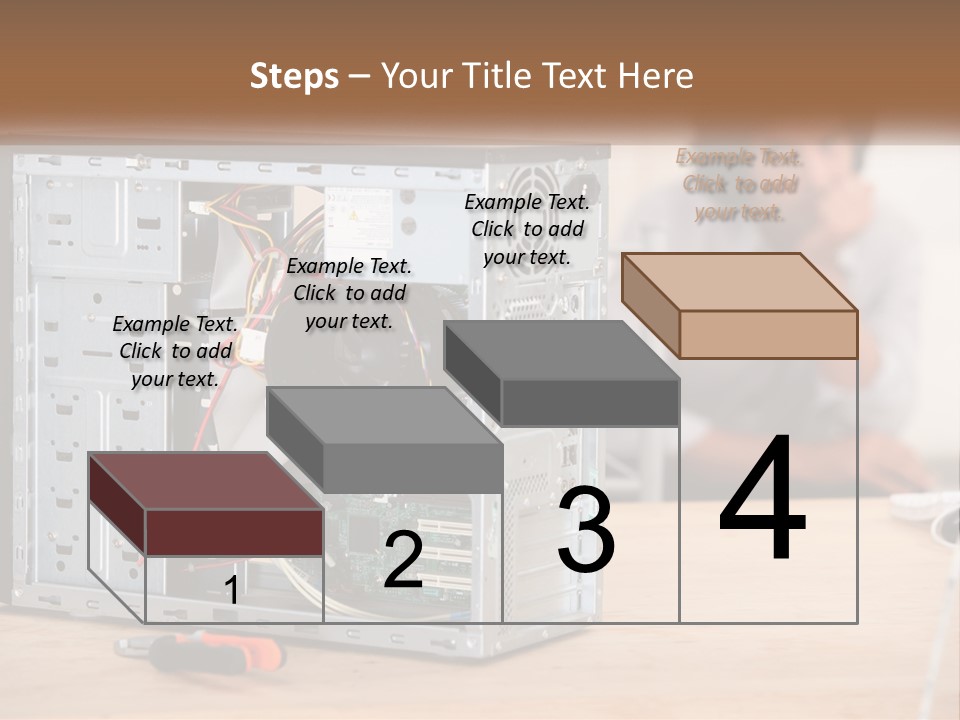 Steps – Your Title Text Here

Example Text. Click to add your text.

Example Text. Click to add your text.

Example Text. Click to add your text.

Example Text. Click to add your text.

1

2

3

4