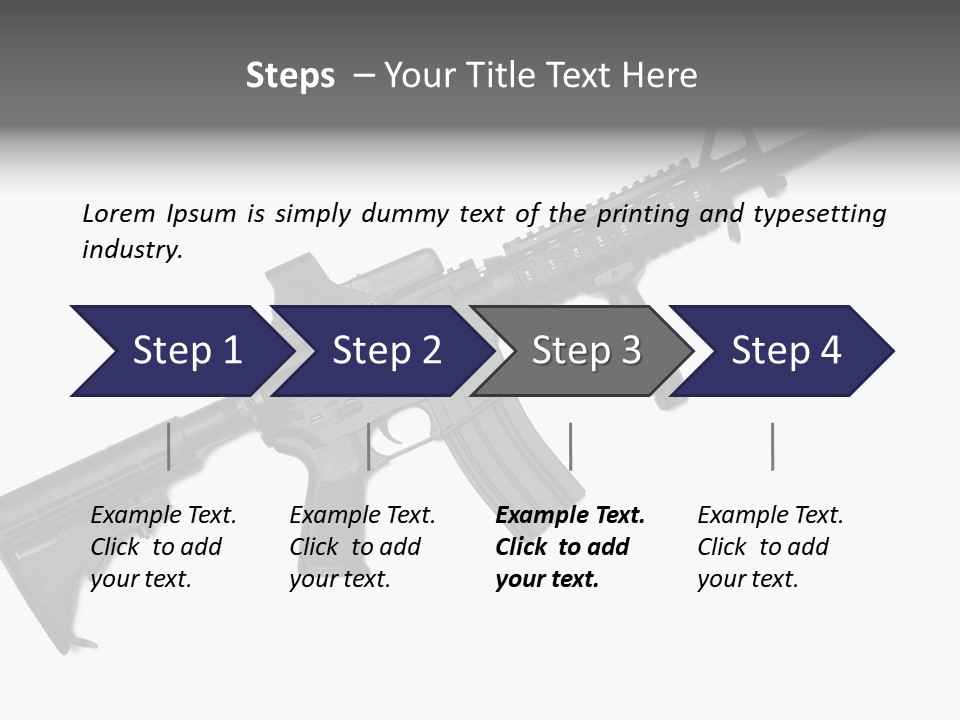 Steps – Your Title Text Here

Lorem Ipsum is simply dummy text of the printing and typesetting industry.

Step 1

Step 2

Step 3

Step 4

Example Text. Click to add your text.

Example Text. Click to add your text.

Example Text. Click to add your text.

Example Text. Click to add your text.