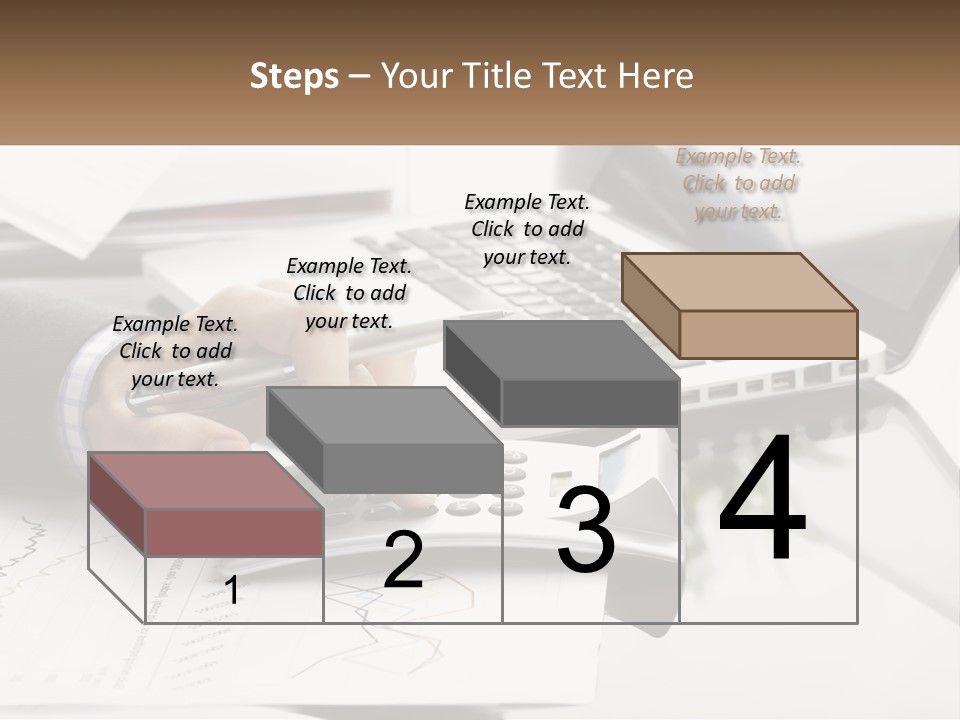 Steps – Your Title Text Here

Example Text. Click to add your text.

Example Text. Click to add your text.

Example Text. Click to add your text.

Example Text. Click to add your text.

1

2

3

4