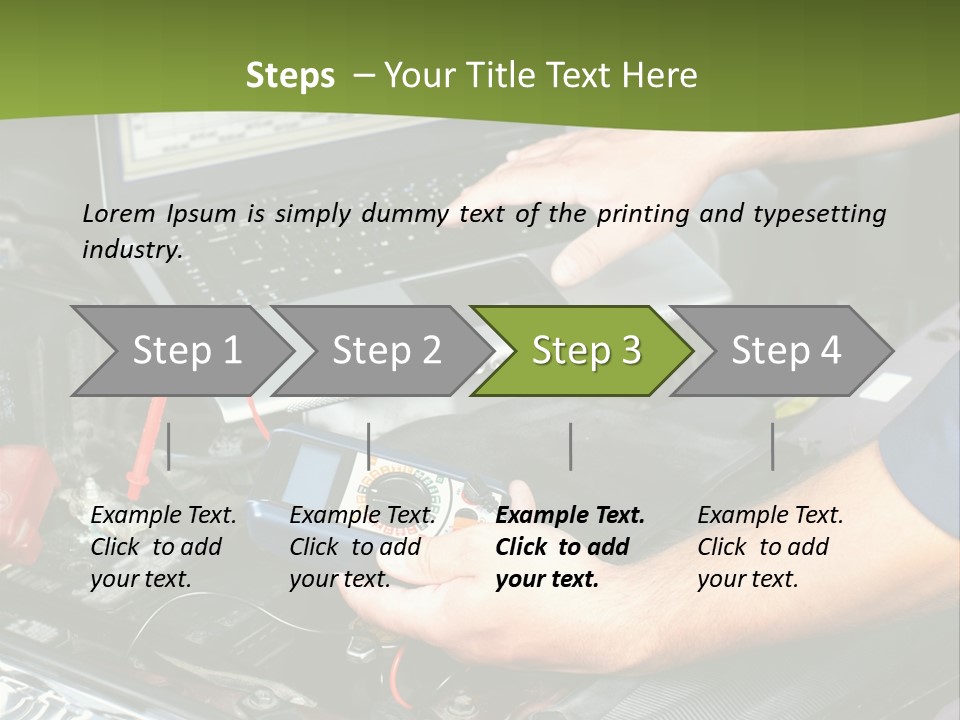 Steps – Your Title Text Here

Lorem Ipsum is simply dummy text of the printing and typesetting industry.

Step 1

Step 2

Step 3

Step 4

Example Text. Click to add your text.

Example Text. Click to add your text.

Example Text. Click to add your text.

Example Text. Click to add your text.