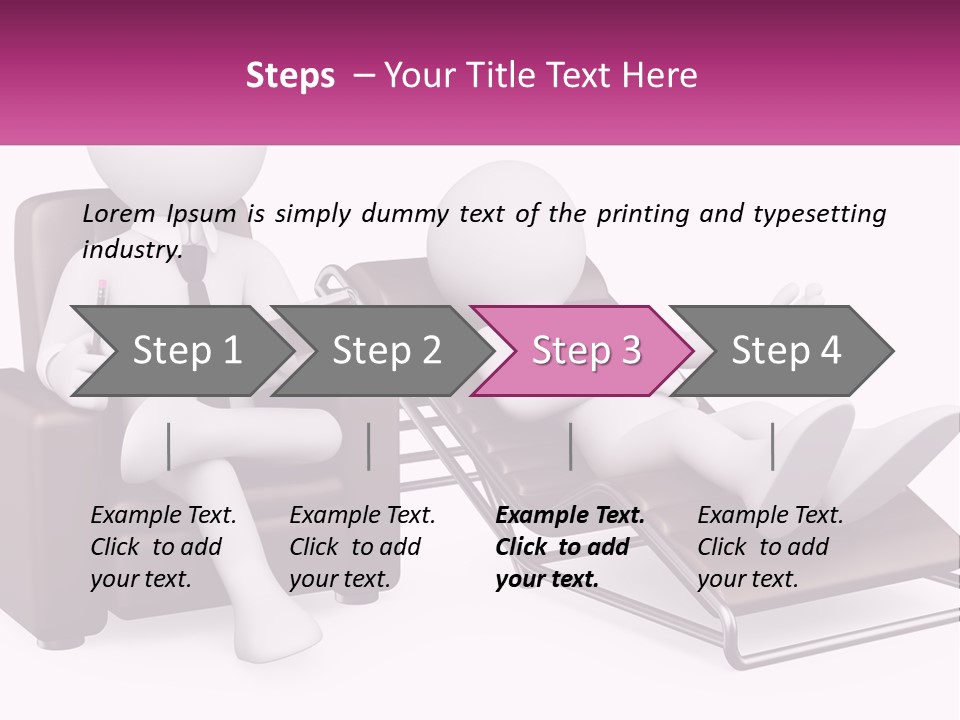 Steps – Your Title Text Here

Lorem Ipsum is simply dummy text of the printing and typesetting industry.

Step 1

Step 2

Step 3

Step 4

Example Text. Click to add your text.

Example Text. Click to add your text.

Example Text. Click to add your text.

Example Text. Click to add your text.