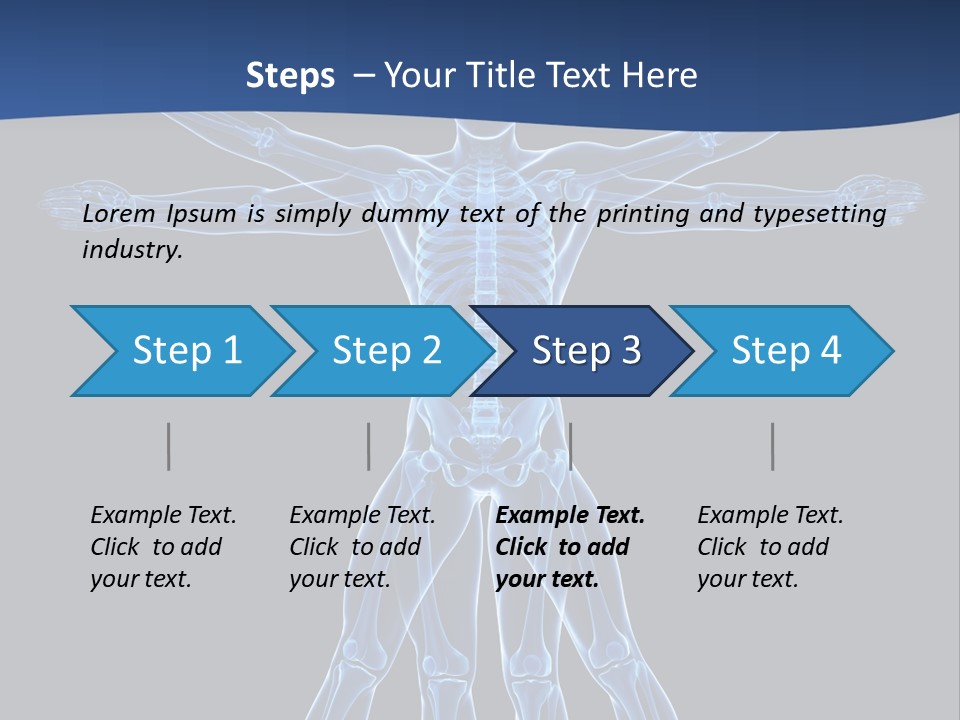 Steps – Your Title Text Here

Lorem Ipsum is simply dummy text of the printing and typesetting industry.

Step 1

Step 2

Step 3

Step 4

Example Text. Click to add your text.

Example Text. Click to add your text.

Example Text. Click to add your text.

Example Text. Click to add your text.