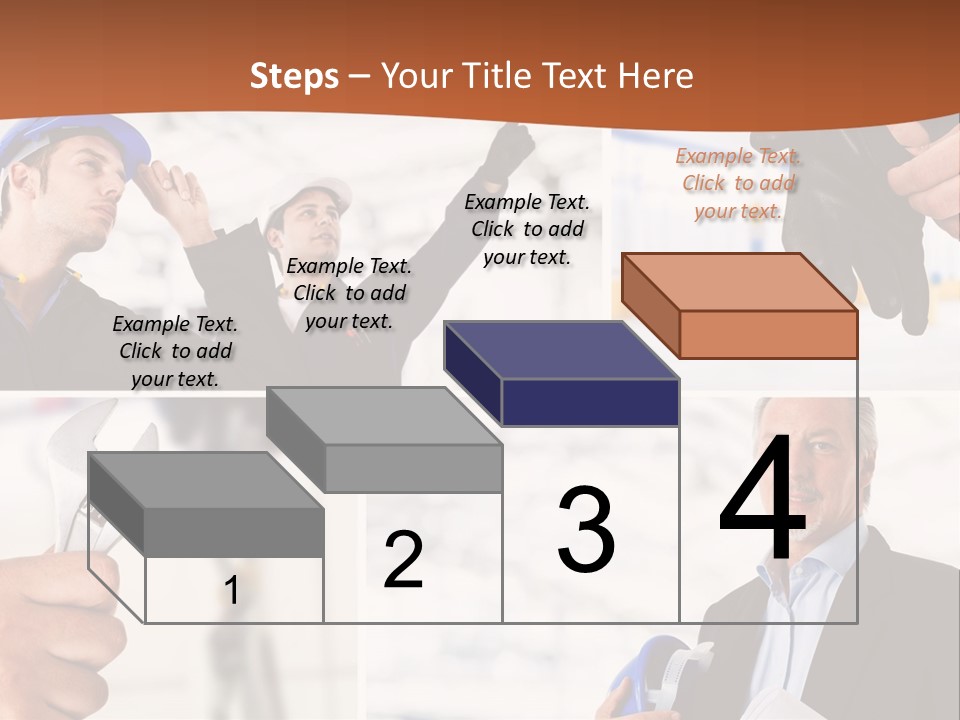 Steps – Your Title Text Here

Example Text. Click to add your text.

Example Text. Click to add your text.

Example Text. Click to add your text.

Example Text. Click to add your text.

1

2

3

4