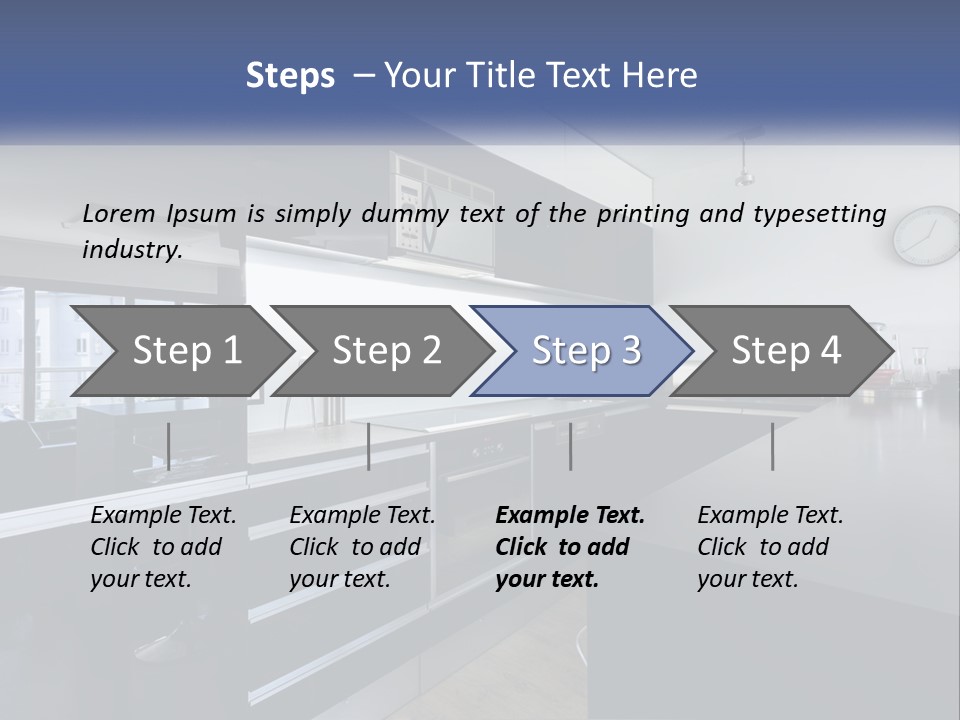 Steps – Your Title Text Here

Lorem Ipsum is simply dummy text of the printing and typesetting industry.

Step 1

Step 2

Step 3

Step 4

Example Text. Click to add your text.

Example Text. Click to add your text.

Example Text. Click to add your text.

Example Text. Click to add your text.