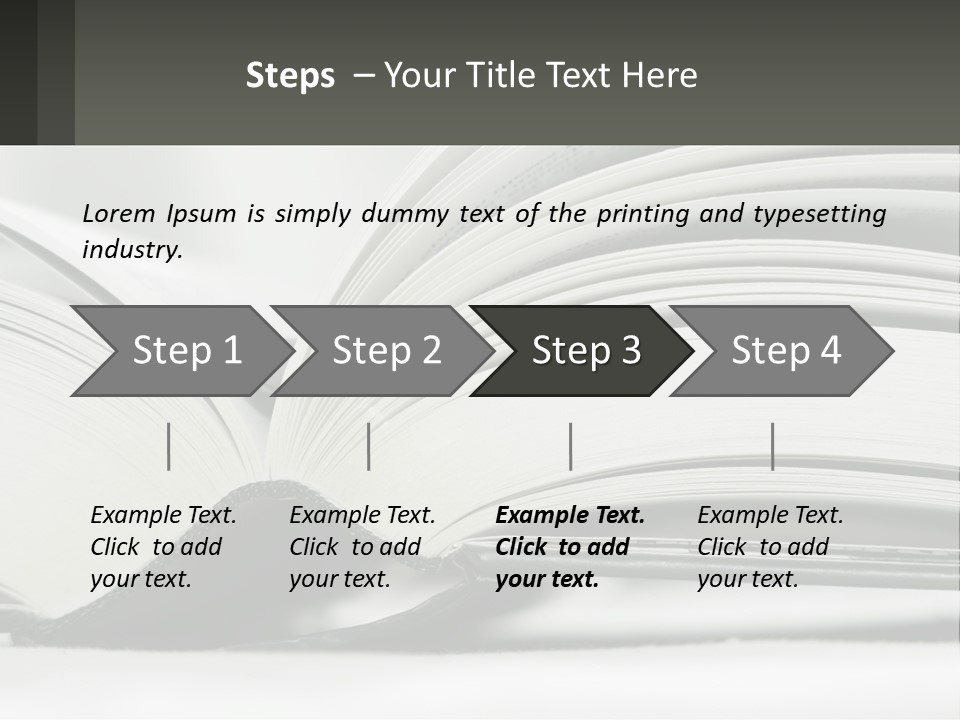 Steps – Your Title Text Here

Lorem Ipsum is simply dummy text of the printing and typesetting industry.

Step 1

Step 2

Step 3

Step 4

Example Text. Click to add your text.

Example Text. Click to add your text.

Example Text. Click to add your text.

Example Text. Click to add your text.