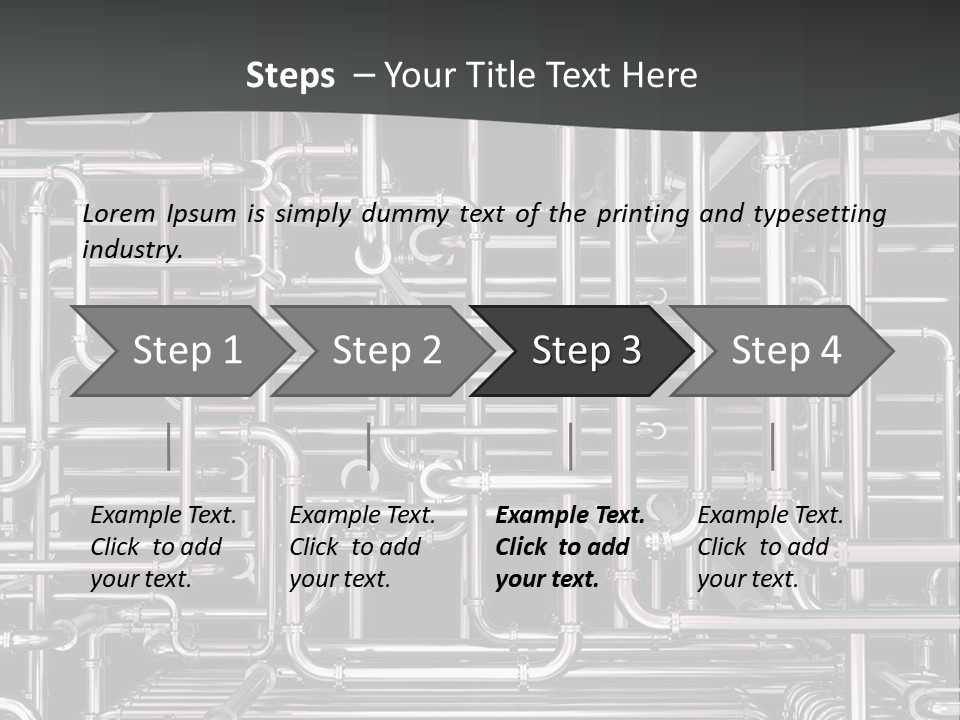 Steps – Your Title Text Here

Lorem Ipsum is simply dummy text of the printing and typesetting industry.

Step 1

Step 2

Step 3

Step 4

Example Text. Click to add your text.

Example Text. Click to add your text.

Example Text. Click to add your text.

Example Text. Click to add your text.