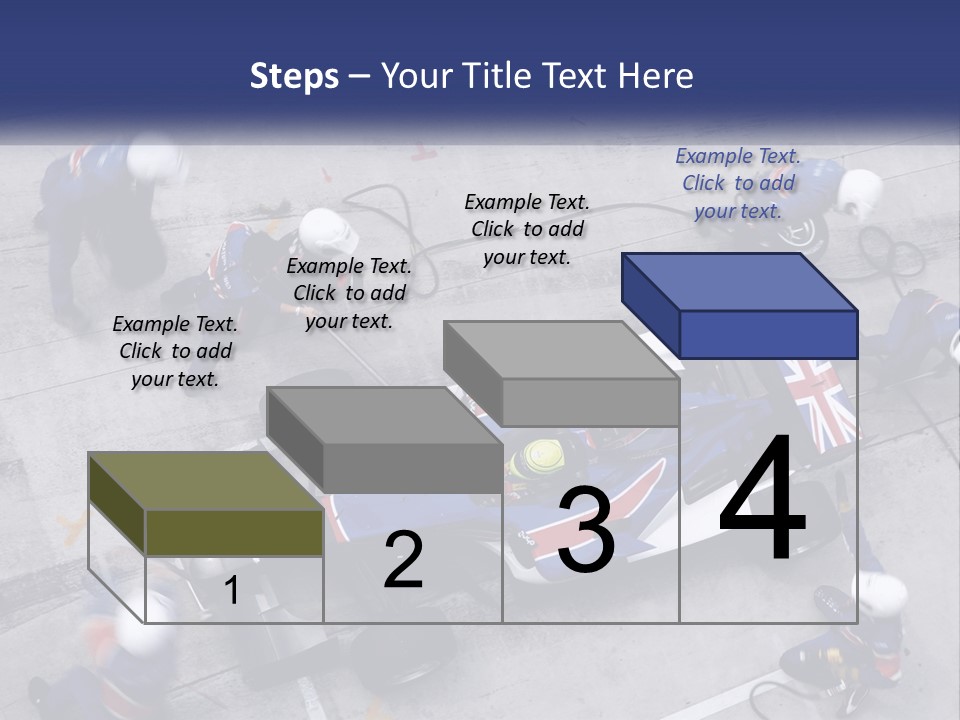 Steps – Your Title Text Here

Example Text. Click to add your text.

Example Text. Click to add your text.

Example Text. Click to add your text.

Example Text. Click to add your text.

1

2

3

4