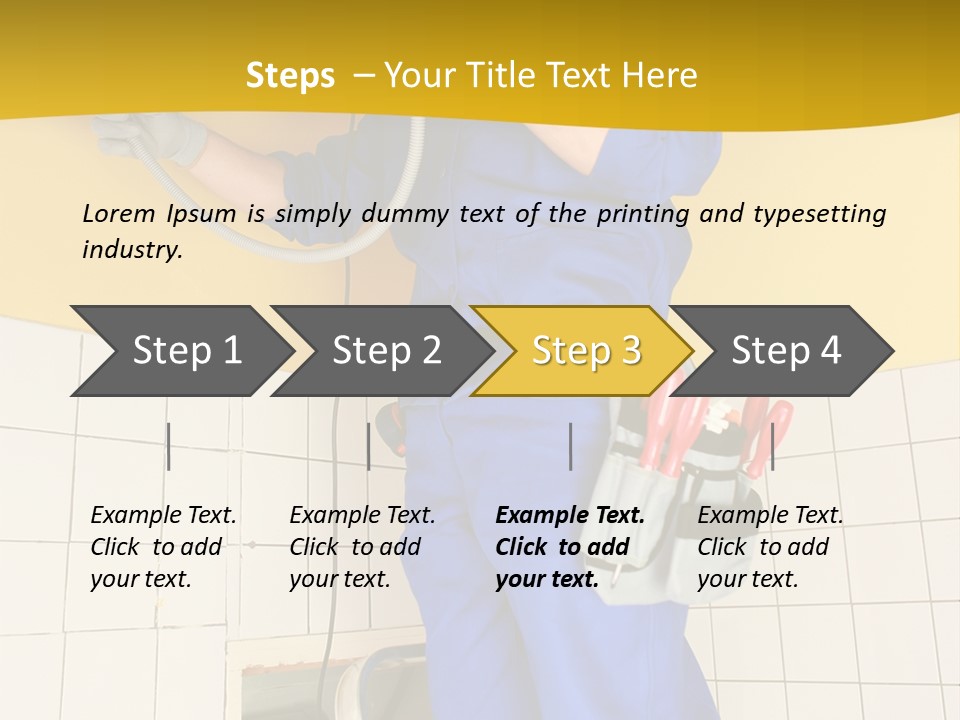 Steps – Your Title Text Here

Lorem Ipsum is simply dummy text of the printing and typesetting industry.

Step 1

Step 2

Step 3

Step 4

Example Text. Click to add your text.

Example Text. Click to add your text.

Example Text. Click to add your text.

Example Text. Click to add your text.