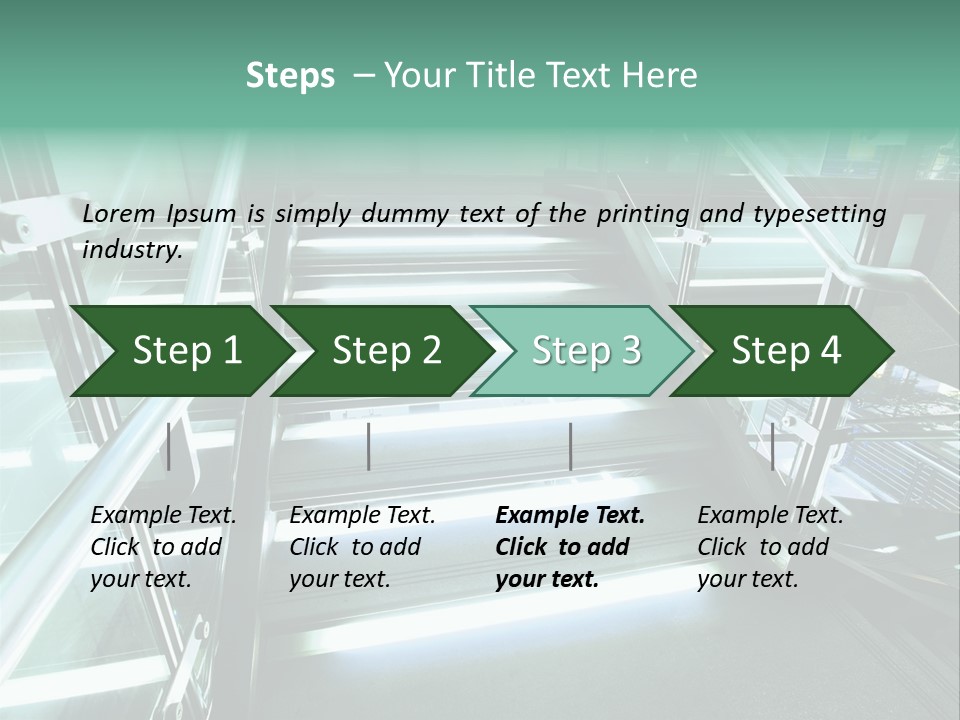 Steps – Your Title Text Here

Lorem Ipsum is simply dummy text of the printing and typesetting industry.

Step 1

Step 2

Step 3

Step 4

Example Text. Click to add your text.

Example Text. Click to add your text.

Example Text. Click to add your text.

Example Text. Click to add your text.