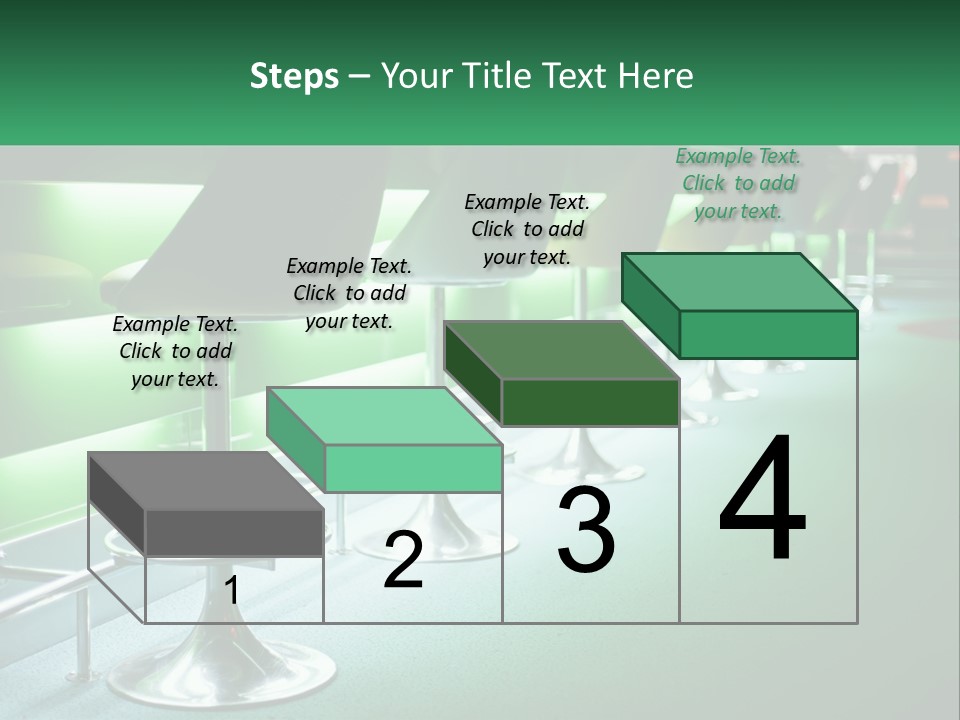 Steps – Your Title Text Here

Example Text. Click to add your text.

Example Text. Click to add your text.

Example Text. Click to add your text.

Example Text. Click to add your text.

1

2

3

4