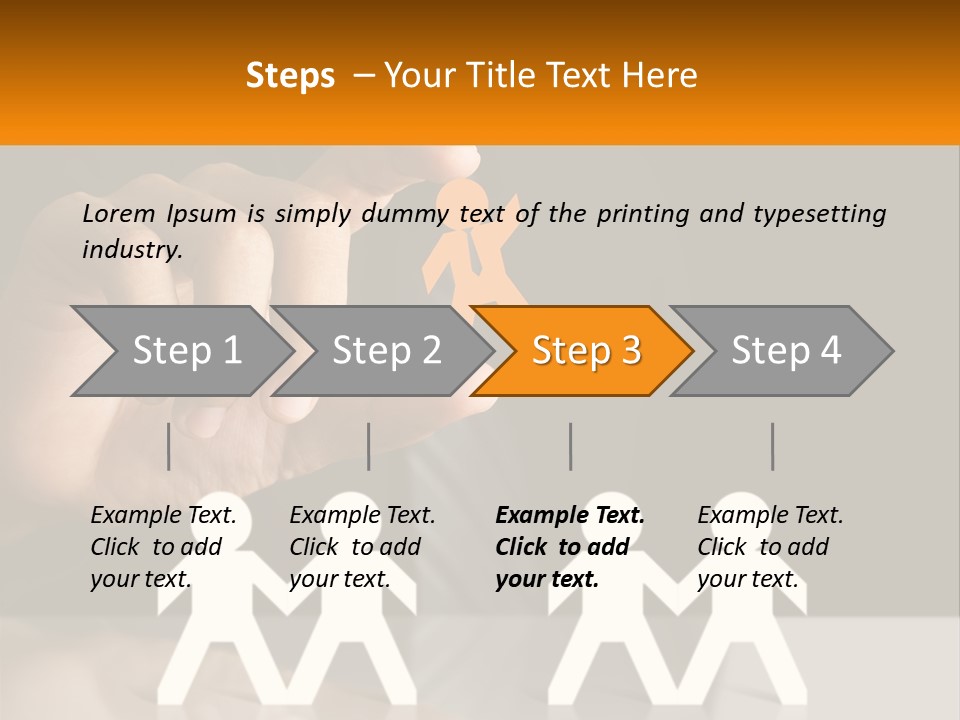 Steps – Your Title Text Here

Lorem Ipsum is simply dummy text of the printing and typesetting industry.

Step 1

Step 2

Step 3

Step 4

Example Text. Click to add your text.

Example Text. Click to add your text.

Example Text. Click to add your text.

Example Text. Click to add your text.