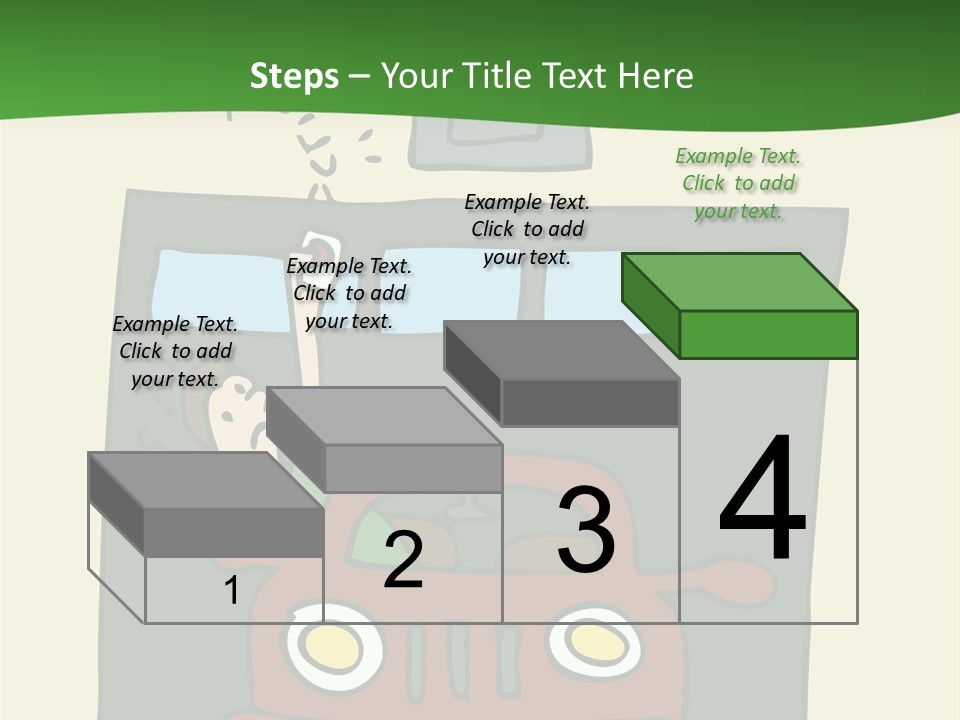 Steps – Your Title Text Here

Example Text. Click to add your text.

Example Text. Click to add your text.

Example Text. Click to add your text.

Example Text. Click to add your text.

1

2

3

4